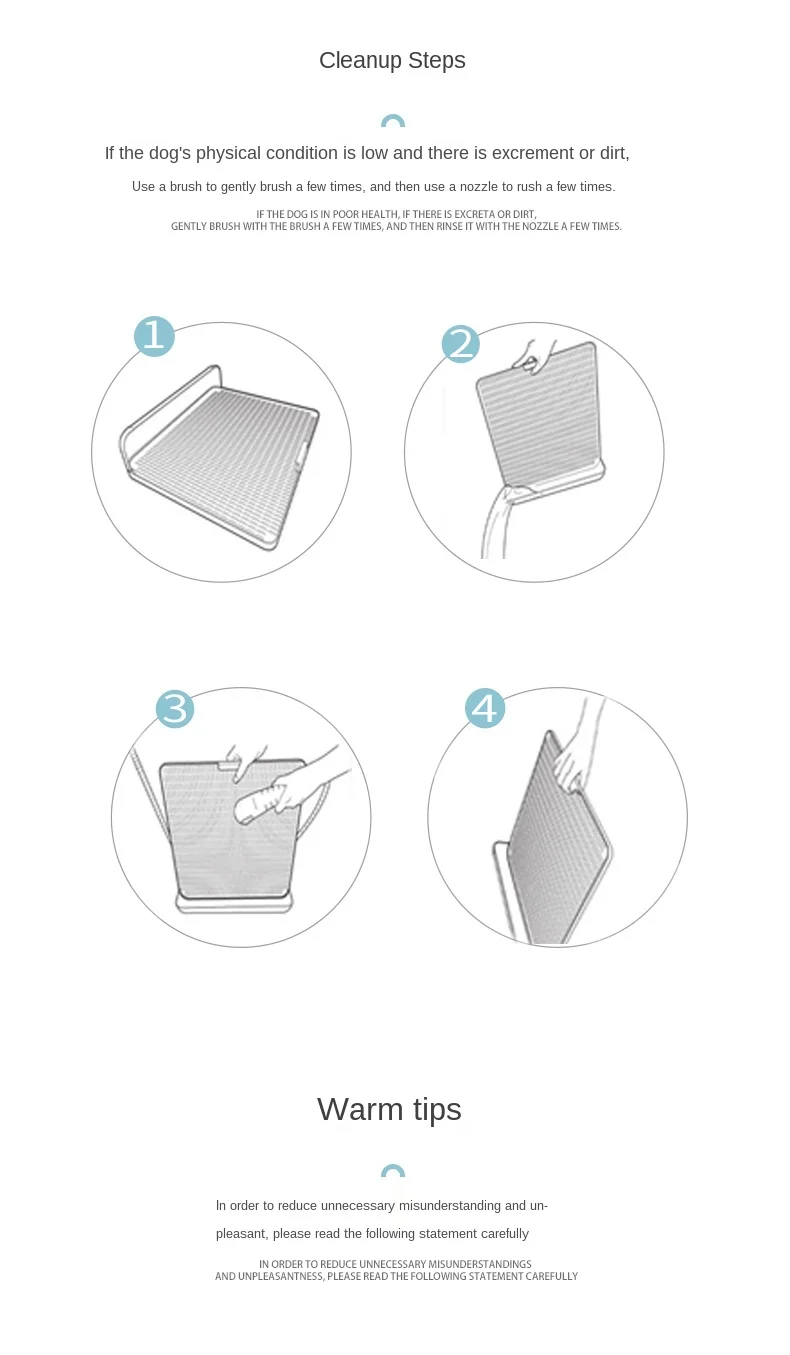 Cleanup Steps

If the dog's physical condition is low and there is excrement or dirt,

Use a brush to gently brush a few times, and then use a nozzle to rush a few times.

IF THE DOG IS IN POOR HEALTH, IF THERE IS EXCRETA OR DIRT, GENTLY BRUSH WITH THE BRUSH A FEW TIMES, AND THEN RINSE IT WITH THE NOZZLE A FEW TIMES.

1

2

3

4

Warm tips

In order to reduce unnecessary misunderstanding and unpleasant, please read the following statement carefully

IN ORDER TO REDUCE UNNECESSARY MISUNDERSTANDINGS AND UNPLEASANTNESS, PLEASE READ THE FOLLOWING STATEMENT CAREFULLY