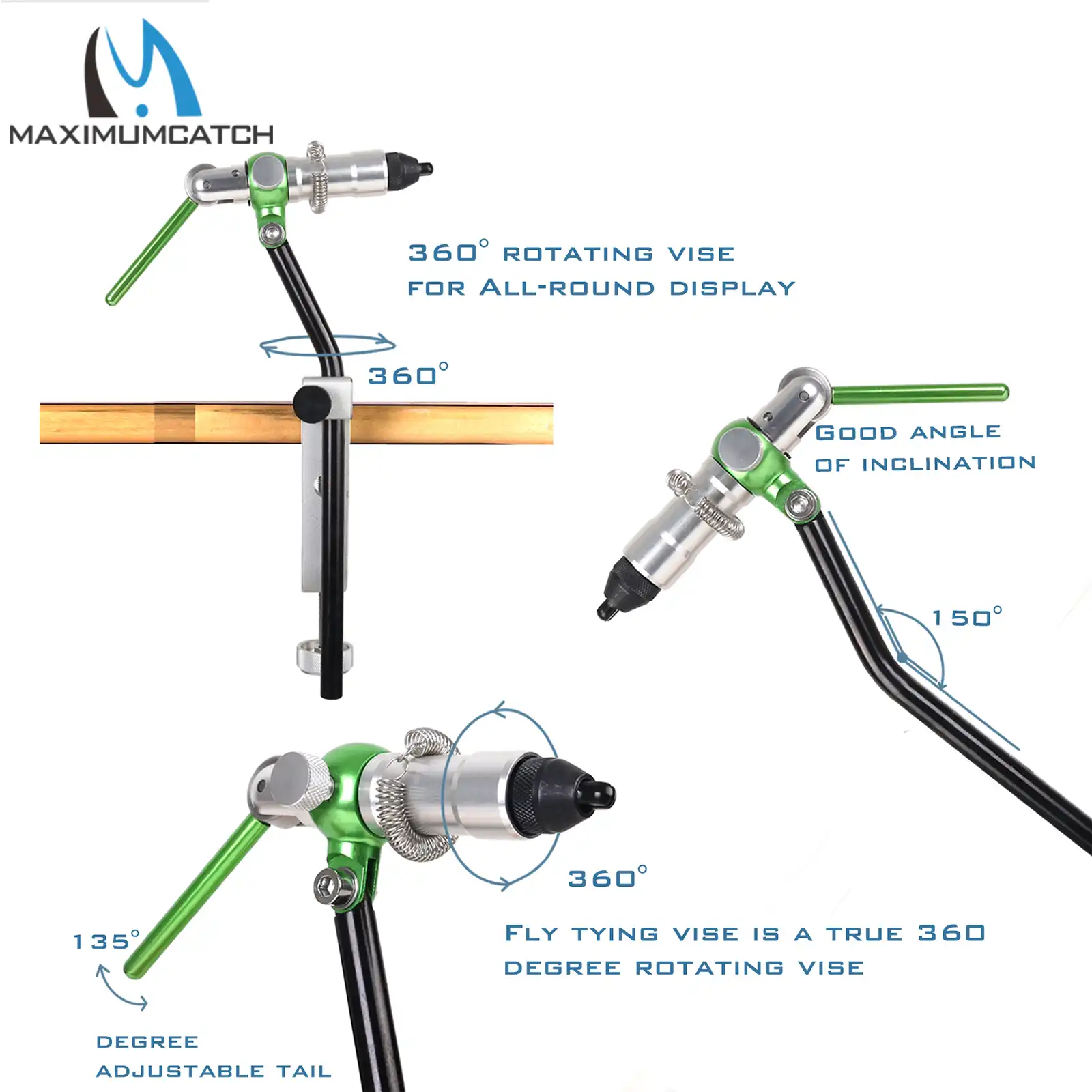 MAXIMUMCATCH

360° ROTATING VISE
FOR ALL-ROUND DISPLAY

360°

GOOD ANGLE
OF INCLINATION

150°

360°

FLY TYING VISE IS A TRUE 360
DEGREE ROTATING VISE

135°

DEGREE
ADJUSTABLE TAIL