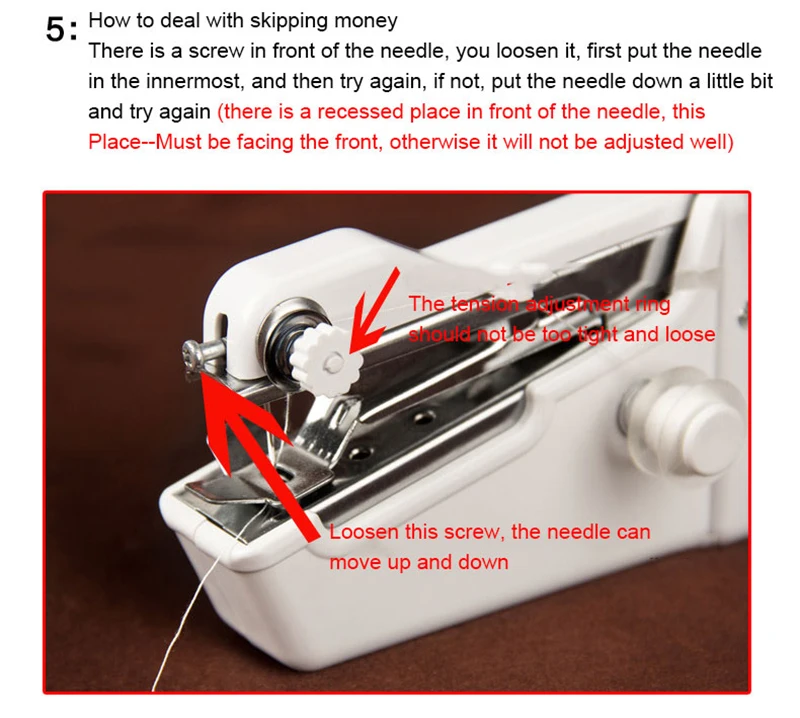 5: How to deal with skipping money
There is a screw in front of the needle, you loosen it, first put the needle in the innermost, and then try again, if not, put the needle down a little bit and try again (there is a recessed place in front of the needle, this Place--Must be facing the front, otherwise it will not be adjusted well)

The tension adjustment ring should not be too tight and loose

Loosen this screw, the needle can move up and down