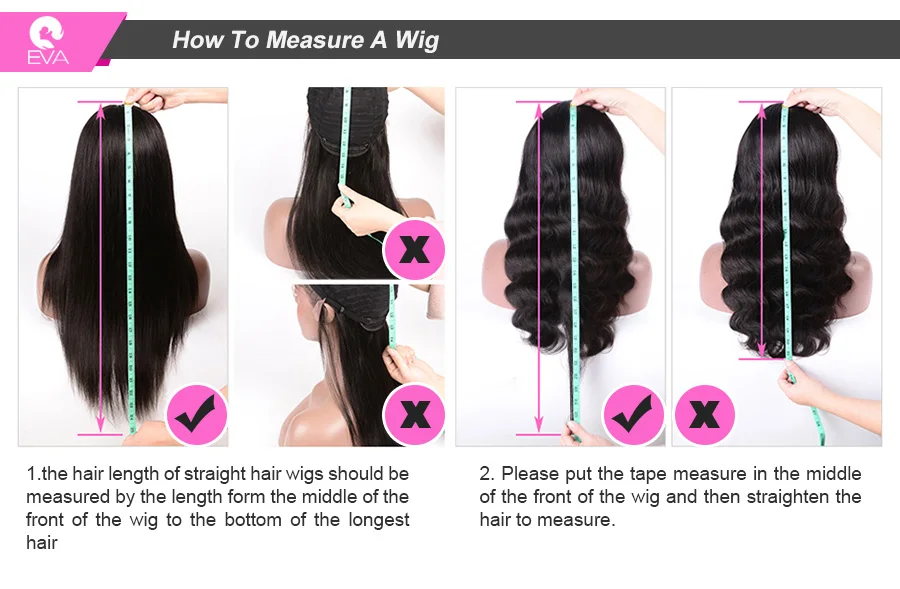 EVA

How To Measure A Wig

1.the hair length of straight hair wigs should be measured by the length form the middle of the front of the wig to the bottom of the longest hair

2. Please put the tape measure in the middle of the front of the wig and then straighten the hair to measure.