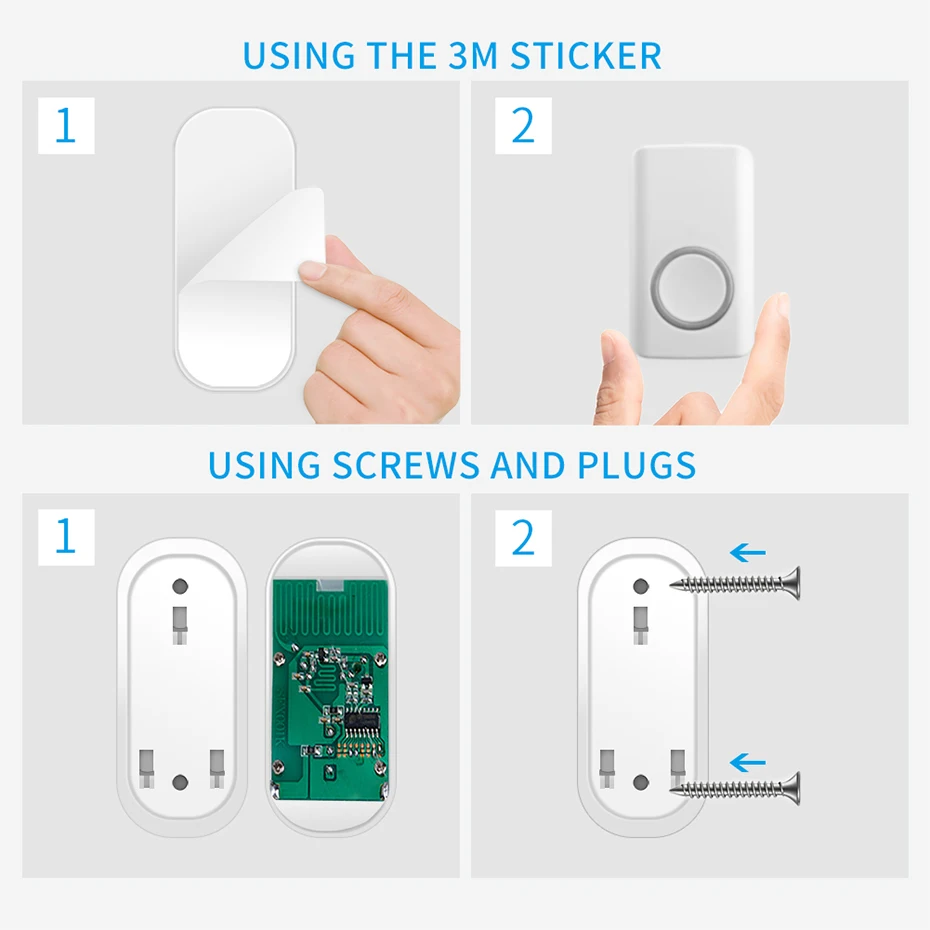 USING THE 3M STICKER

1

2

USING SCREWS AND PLUGS

1

2