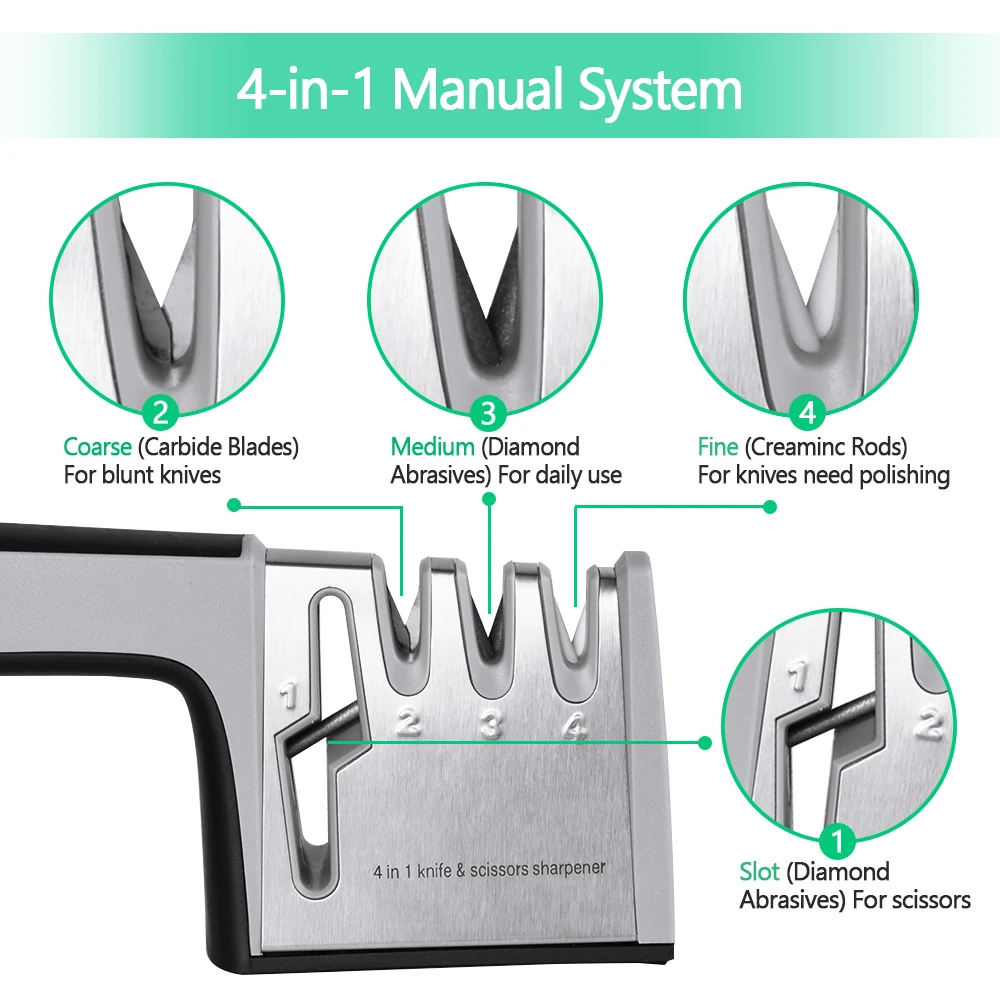 4-in-1 Manual System

2
Coarse (Carbide Blades)
For blunt knives

3
Medium (Diamond Abrasives) For daily use

4
Fine (Creaminc Rods)
For knives need polishing

1
2
3
4

4 in 1 knife & scissors sharpener

1
2
1
Slot (Diamond Abrasives) For scissors