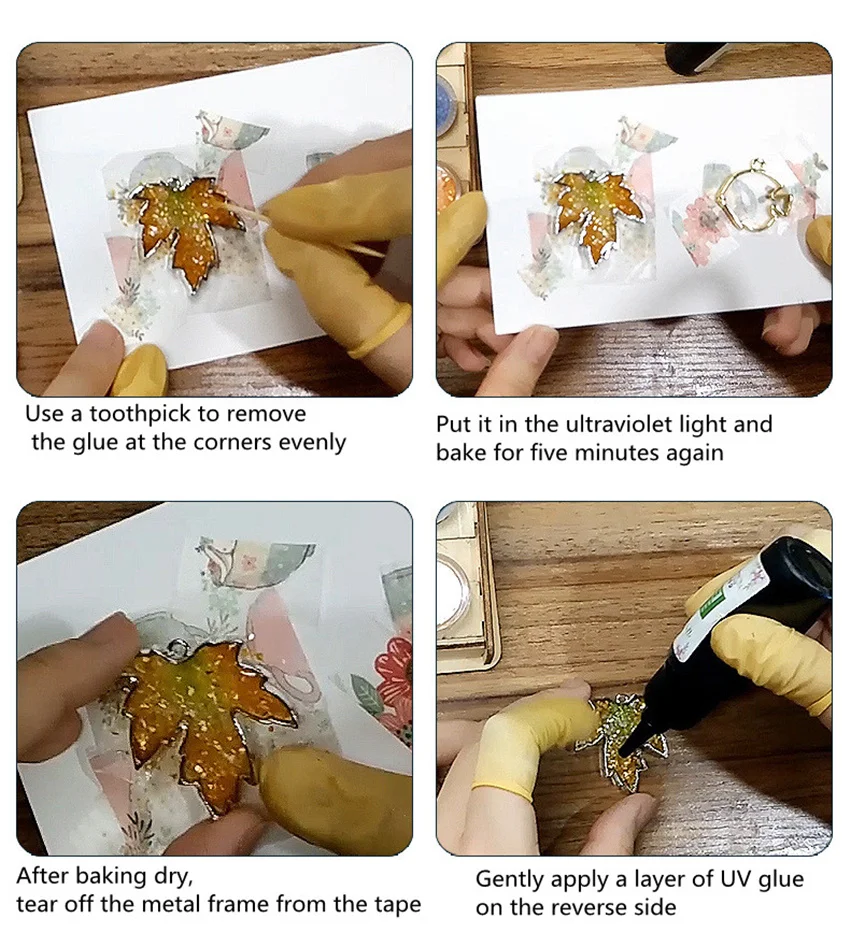 Use a toothpick to remove the glue at the corners evenly

Put it in the ultraviolet light and bake for five minutes again

After baking dry, tear off the metal frame from the tape

Gently apply a layer of UV glue on the reverse side