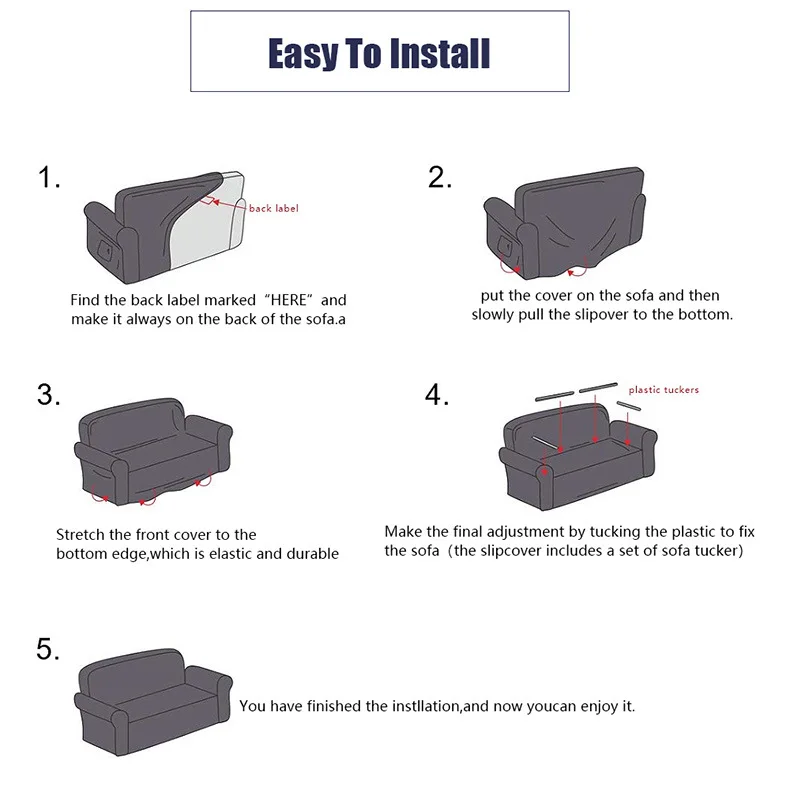 Easy To Install

1.

back label

Find the back label marked "HERE" and make it always on the back of the sofa.a

2.

put the cover on the sofa and then slowly pull the slipover to the bottom.

3.

Stretch the front cover to the bottom edge,which is elastic and durable

4.

plastic tuckers

Make the final adjustment by tucking the plastic to fix the sofa (the slipcover includes a set of sofa tucker)

5.

You have finished the instllation,and now youcan enjoy it.