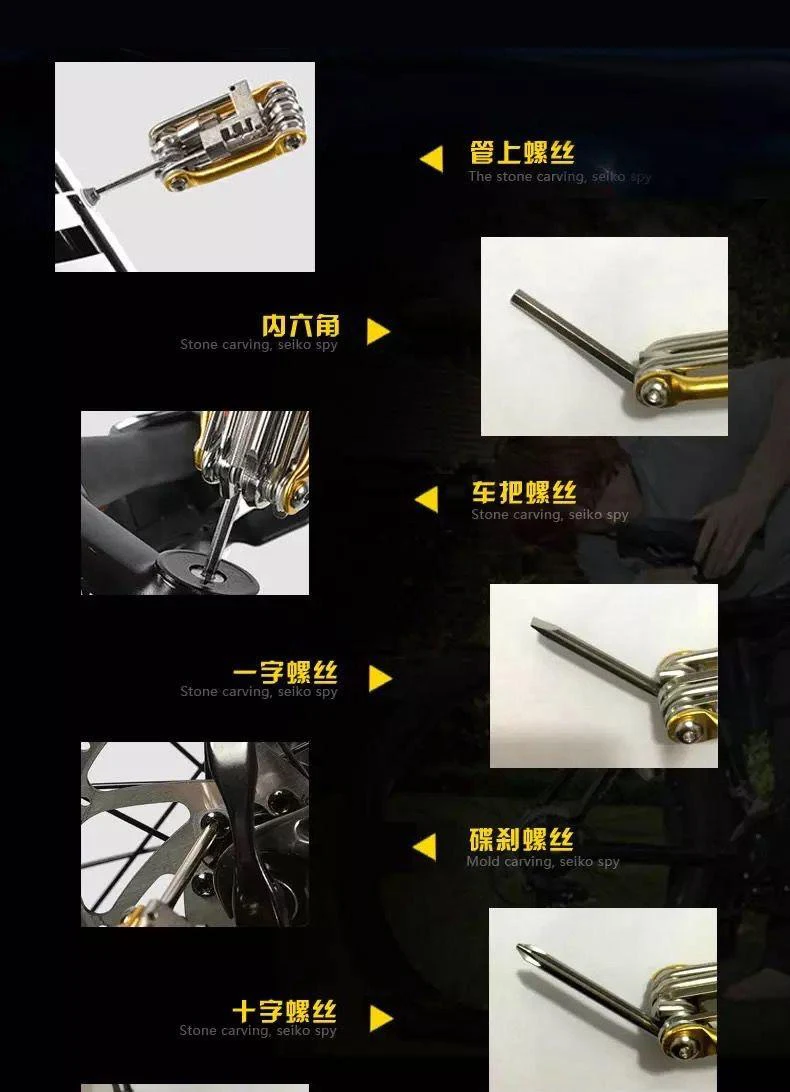 管上螺丝
The stone carving, seiko spy

内六角
Stone carving, seiko spy

车把螺丝
Stone carving, seiko spy

一字螺丝
Stone carving, seiko spy

碟刹螺丝
Mold carving, seiko spy

十字螺丝
Stone carving, seiko spy