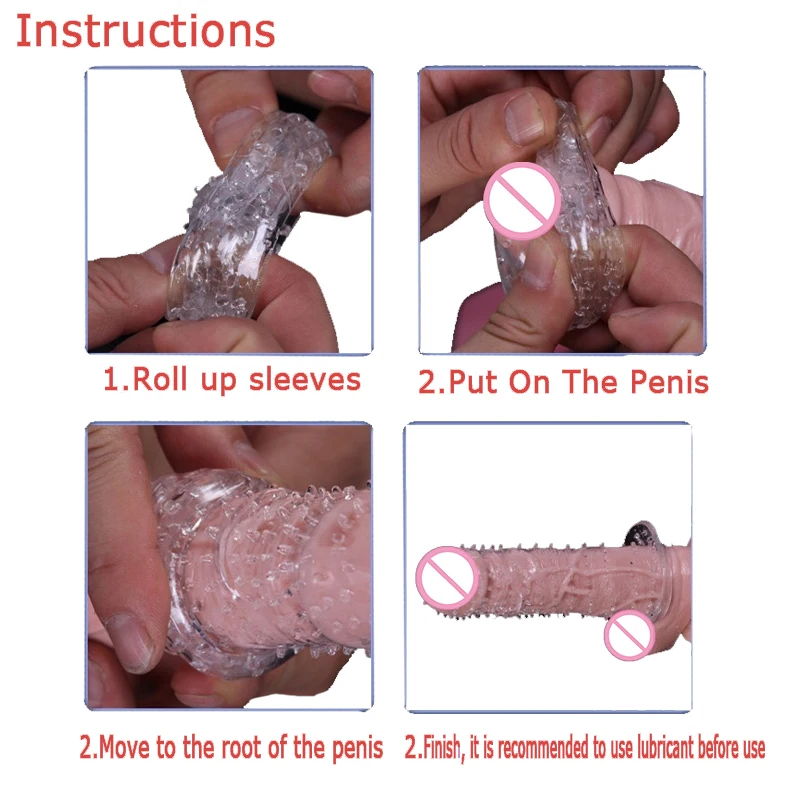 Instructions

1.Roll up sleeves

2.Put On The Penis

2.Move to the root of the penis

2.Finish, it is recommended to use lubricant before use