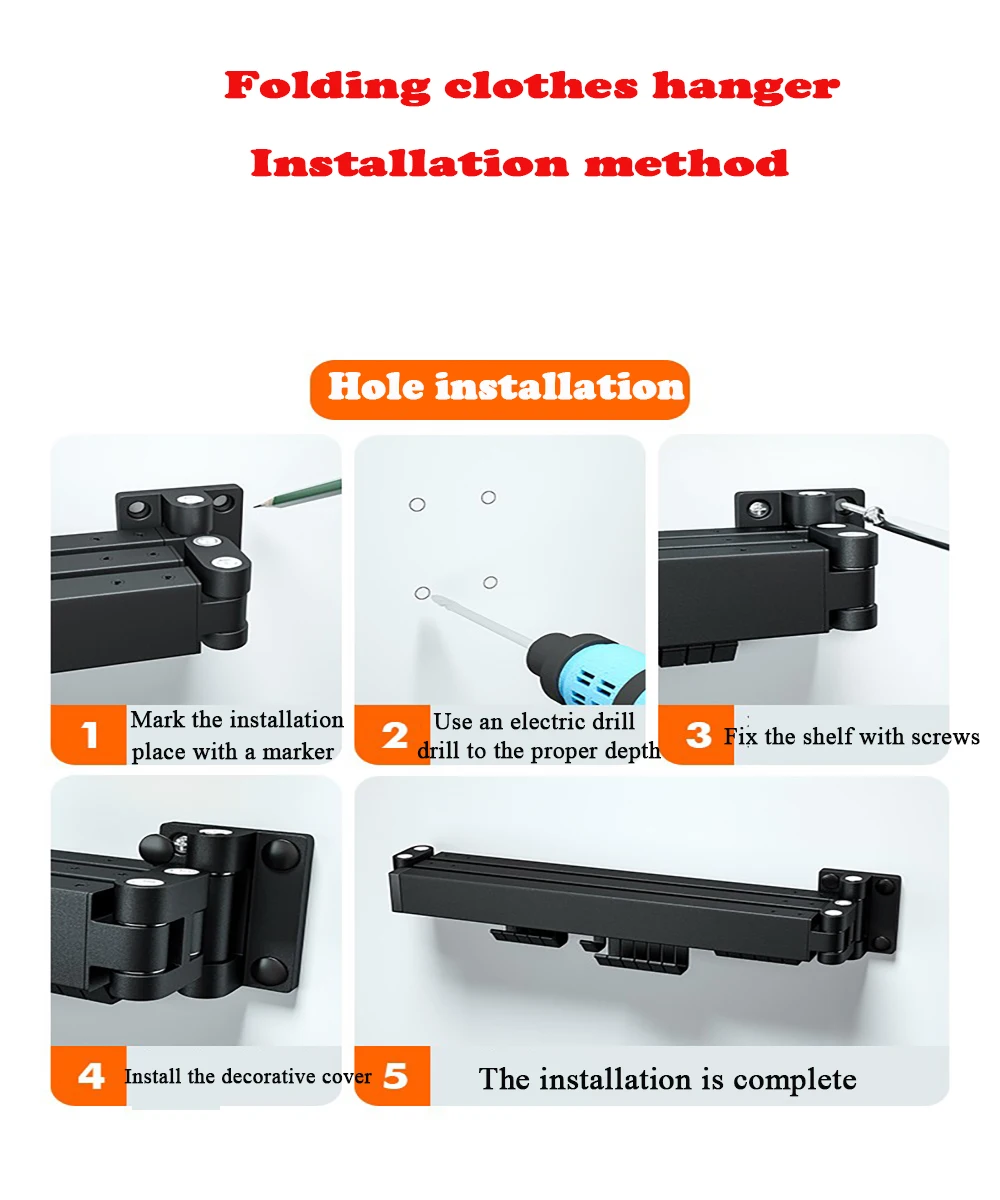 Folding clothes hanger

Installation method

Hole installation

1 Mark the installation place with a marker

2 Use an electric drill drill to the proper depth

3 Fix the shelf with screws

4 Install the decorative cover

5 The installation is complete