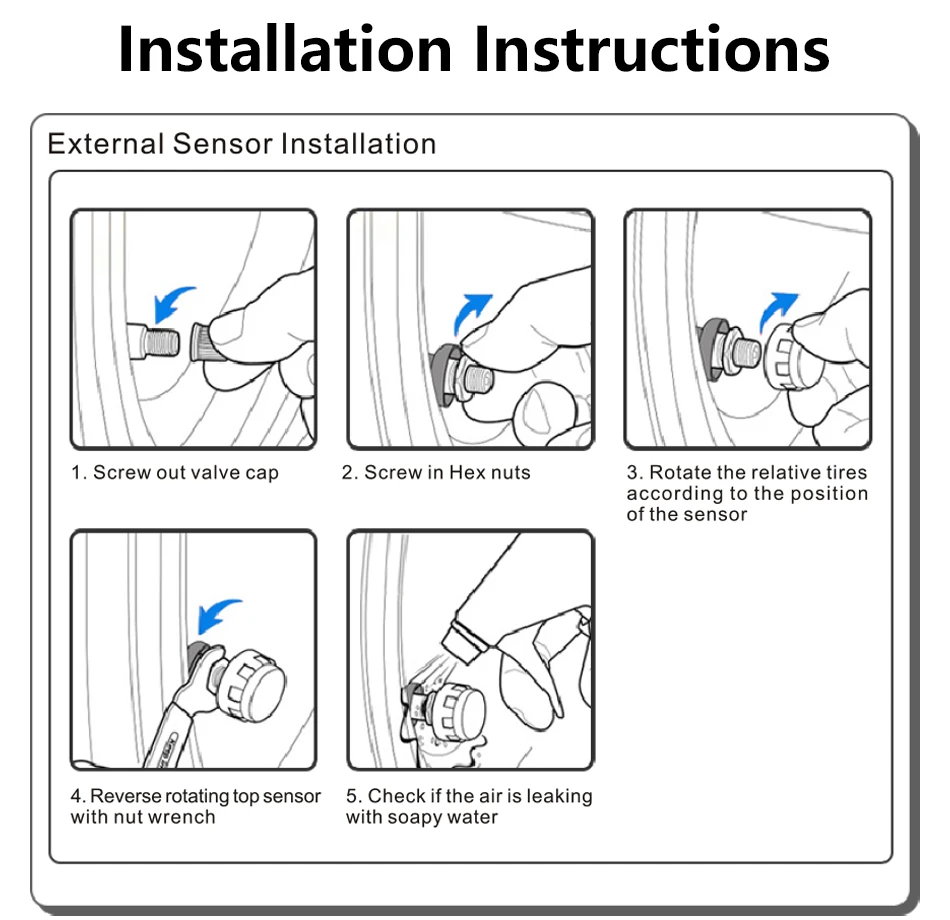 Installation Instructions

External Sensor Installation

1. Screw out valve cap

2. Screw in Hex nuts

3. Rotate the relative tires according to the position of the sensor

4. Reverse rotating top sensor with nut wrench

5. Check if the air is leaking with soapy water