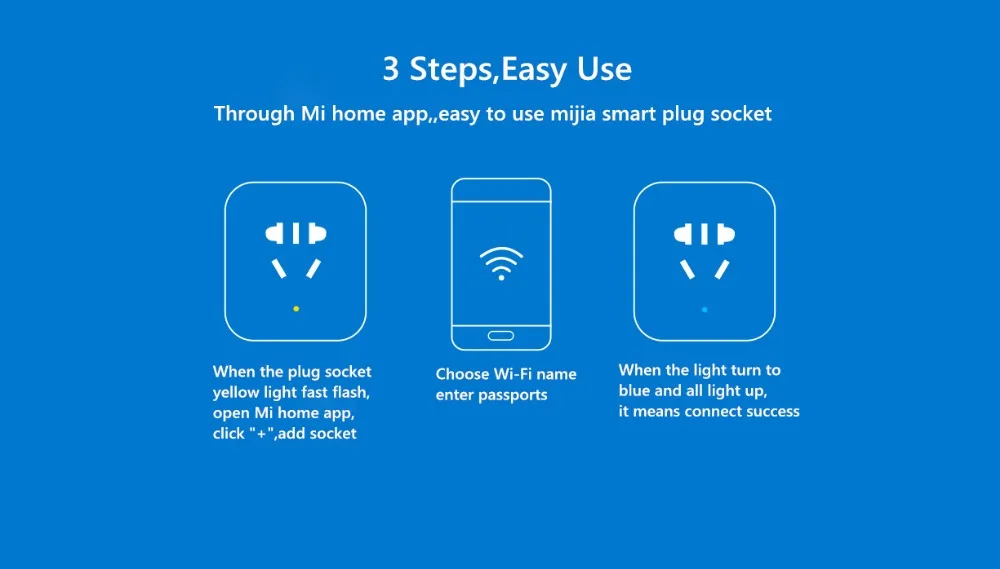 3 Steps,Easy Use

Through Mi home app,,easy to use mijia smart plug socket

When the plug socket yellow light fast flash, open Mi home app, click "+",add socket

Choose Wi-Fi name enter passports

When the light turn to blue and all light up, it means connect success