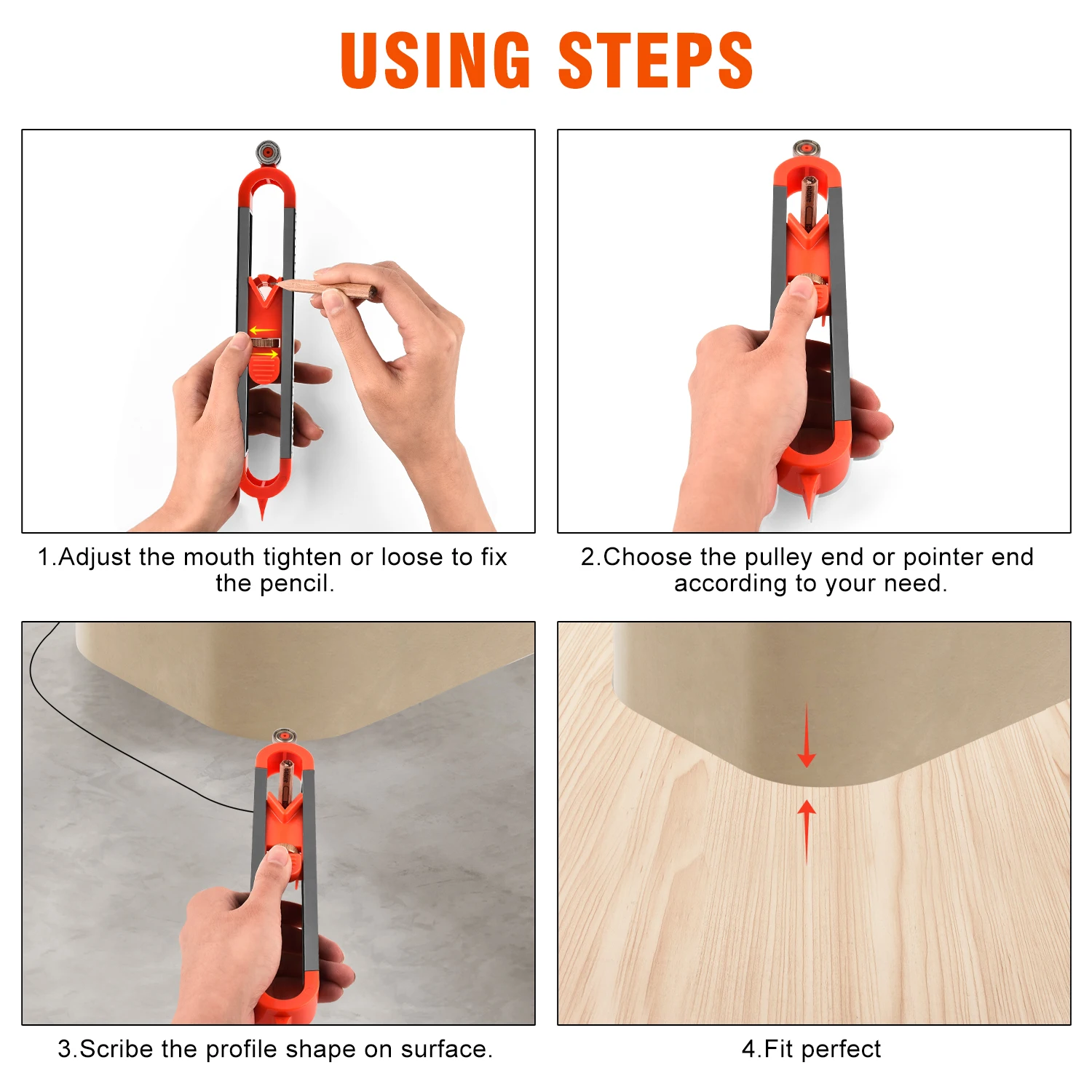 USING STEPS

1.Adjust the mouth tighten or loose to fix the pencil.

2.Choose the pulley end or pointer end according to your need.

3.Scribe the profile shape on surface.

4.Fit perfect