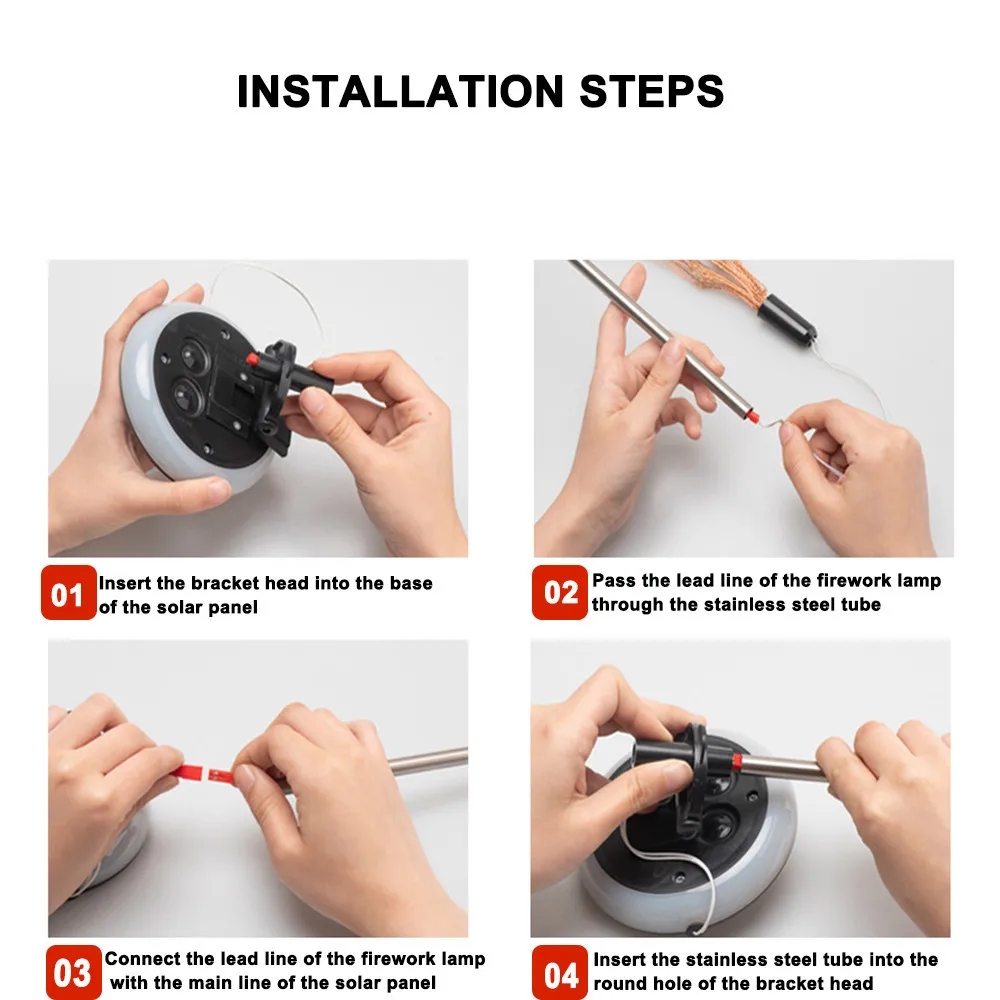 INSTALLATION STEPS

01 Insert the bracket head into the base of the solar panel

02 Pass the lead line of the firework lamp through the stainless steel tube

03 Connect the lead line of the firework lamp with the main line of the solar panel

04 Insert the stainless steel tube into the round hole of the bracket head