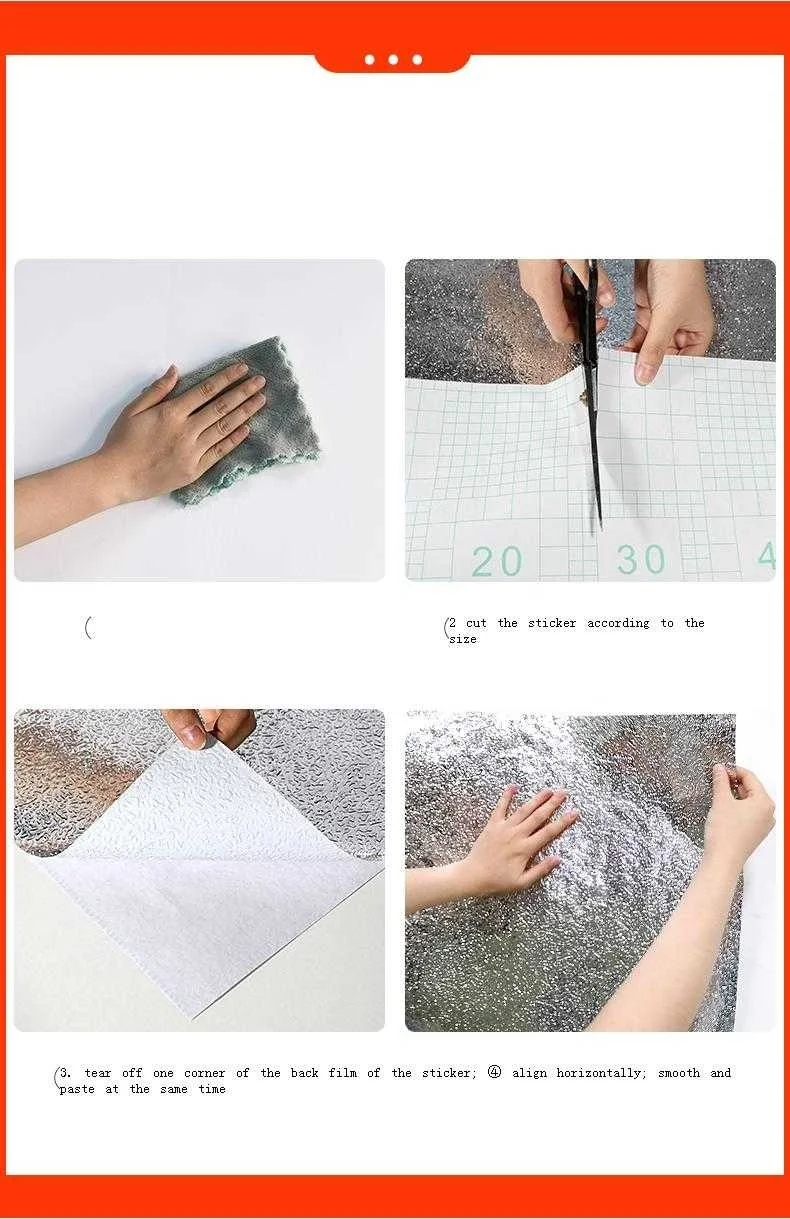 20 30 4

(

(2 cut the sticker according to the size

(3. tear off one corner of the back film of the sticker; ④ align horizontally; smooth and paste at the same time