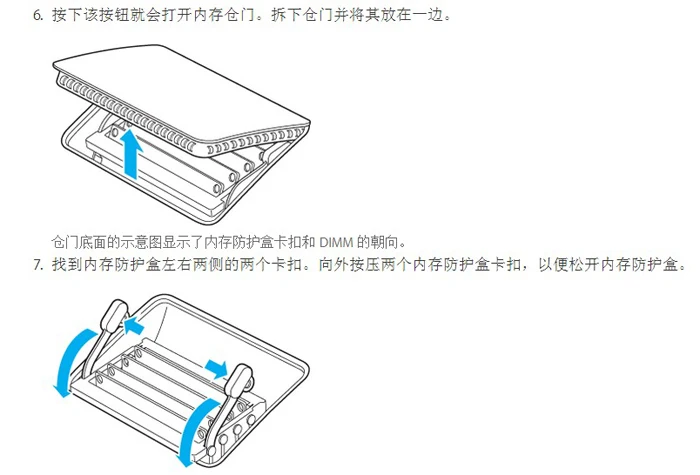 6. 按下该按钮就会打开内存仓门。拆下仓门并将其放在一边。

仓门底面的示意图显示了内存防护盒卡扣和 DIMM 的朝向。

7. 找到内存防护盒左右两侧的两个卡扣。向外按压两个内存防护盒卡扣，以便松开内存防护盒。