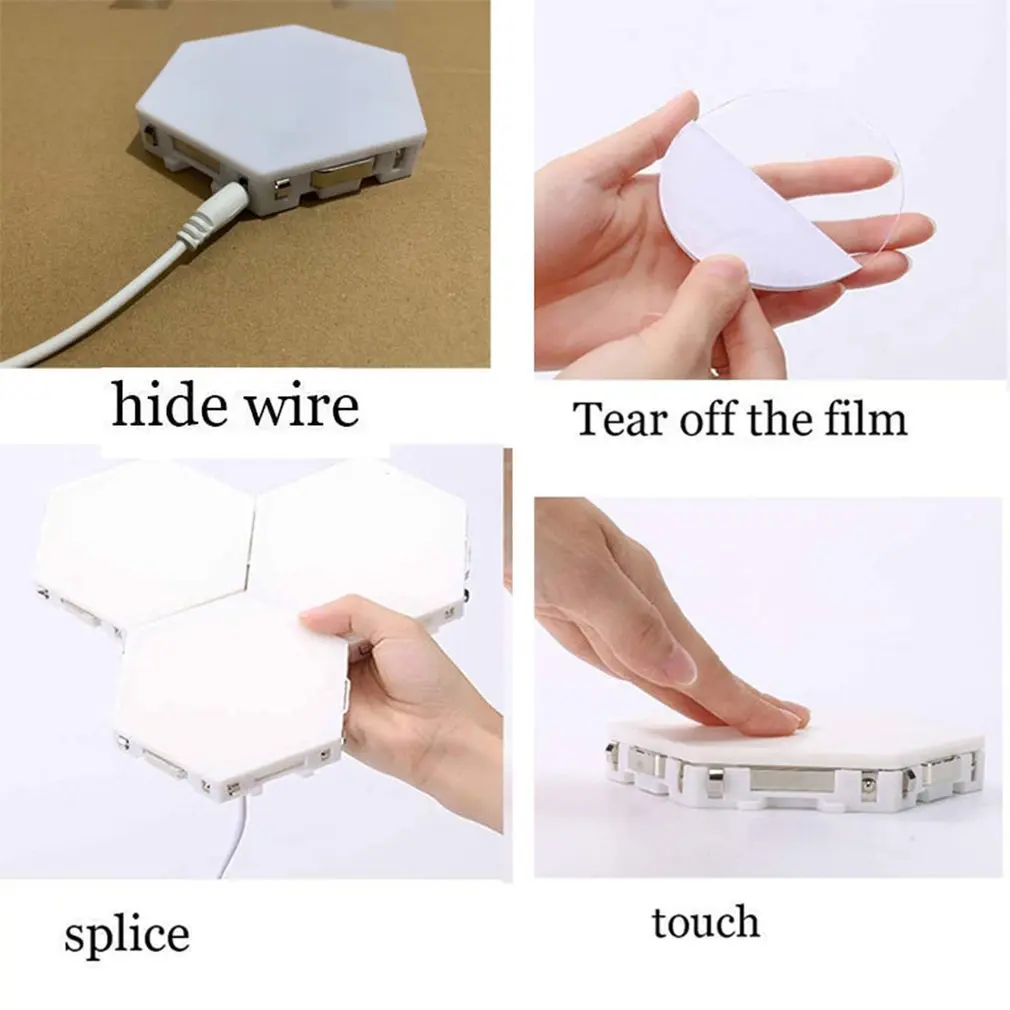 hide wire

Tear off the film

splice

touch