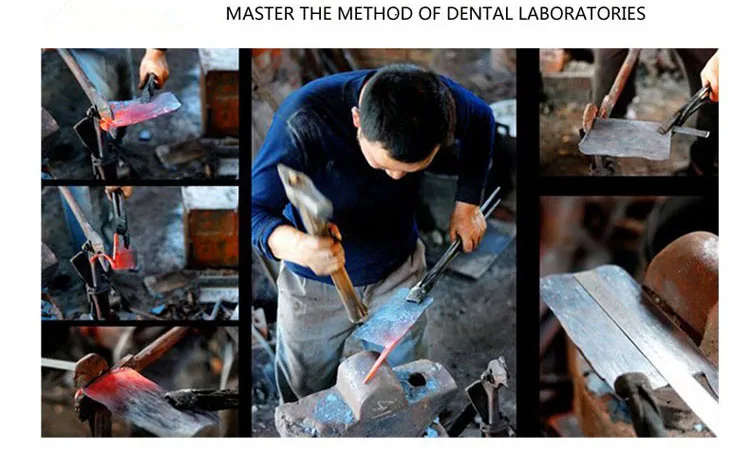 MASTER THE METHOD OF DENTAL LABORATORIES