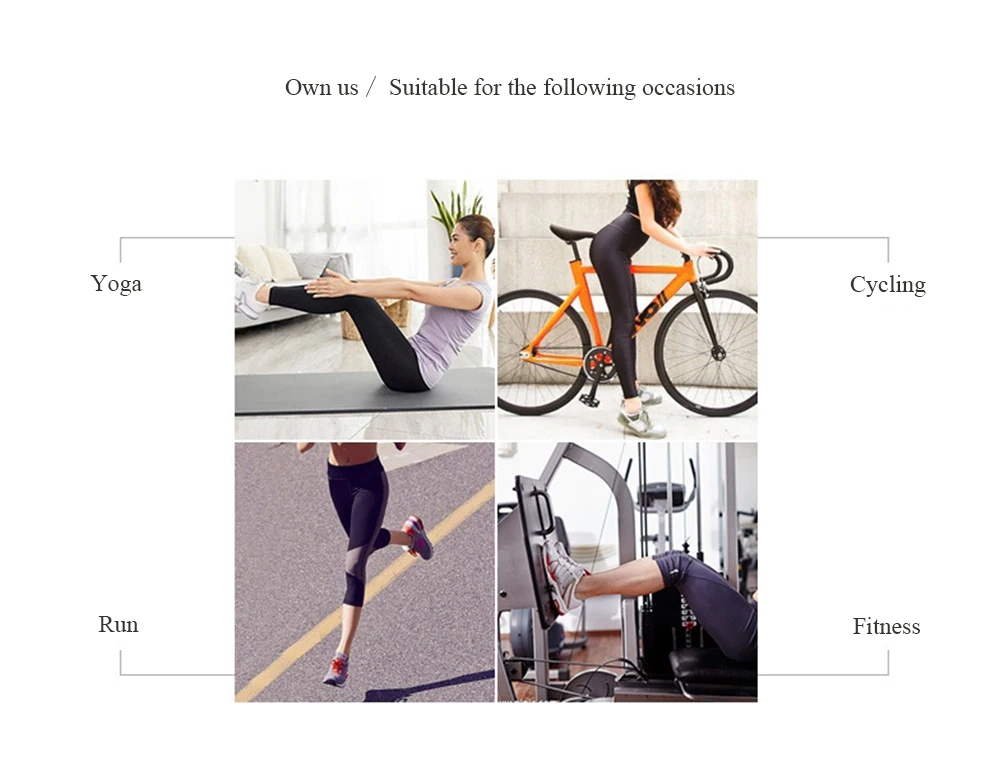 Own us / Suitable for the following occasions

Yoga

Cycling

Run

Fitness