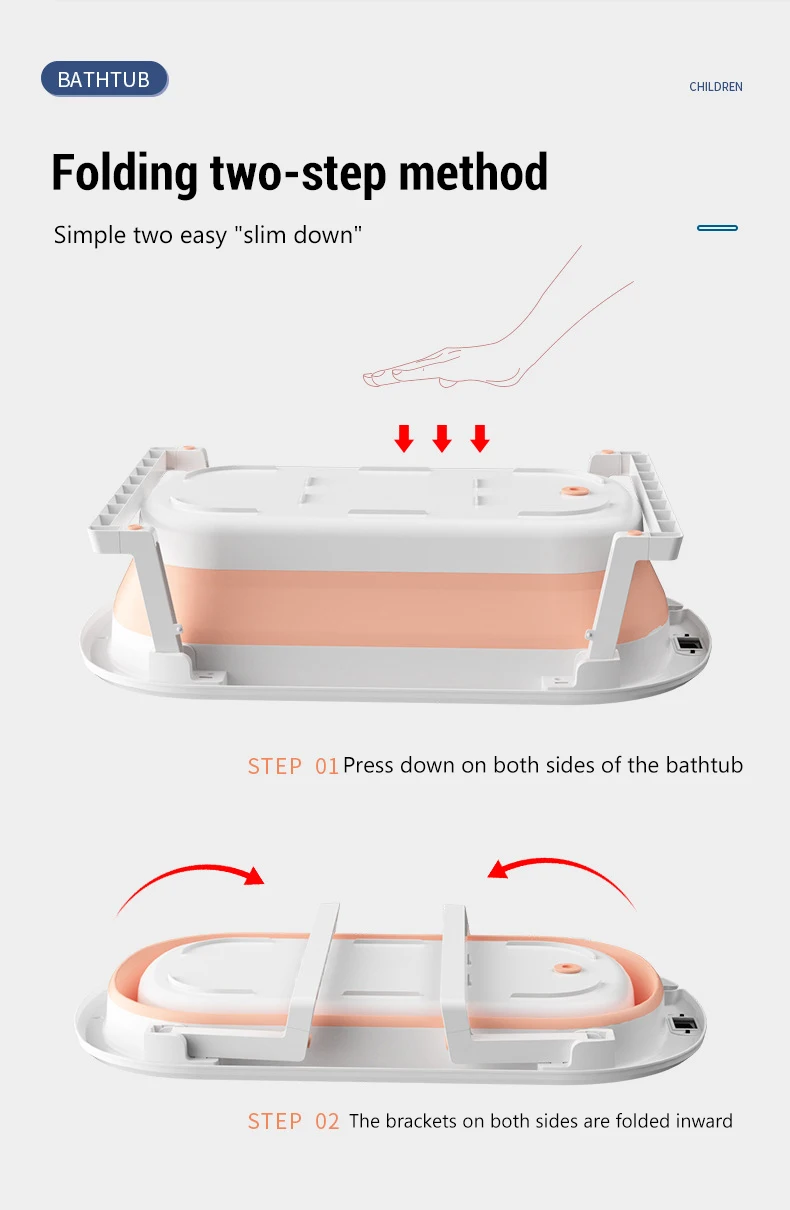 BATHTUB

CHILDREN

Folding two-step method

Simple two easy "slim down"

STEP 01 Press down on both sides of the bathtub

STEP 02 The brackets on both sides are folded inward