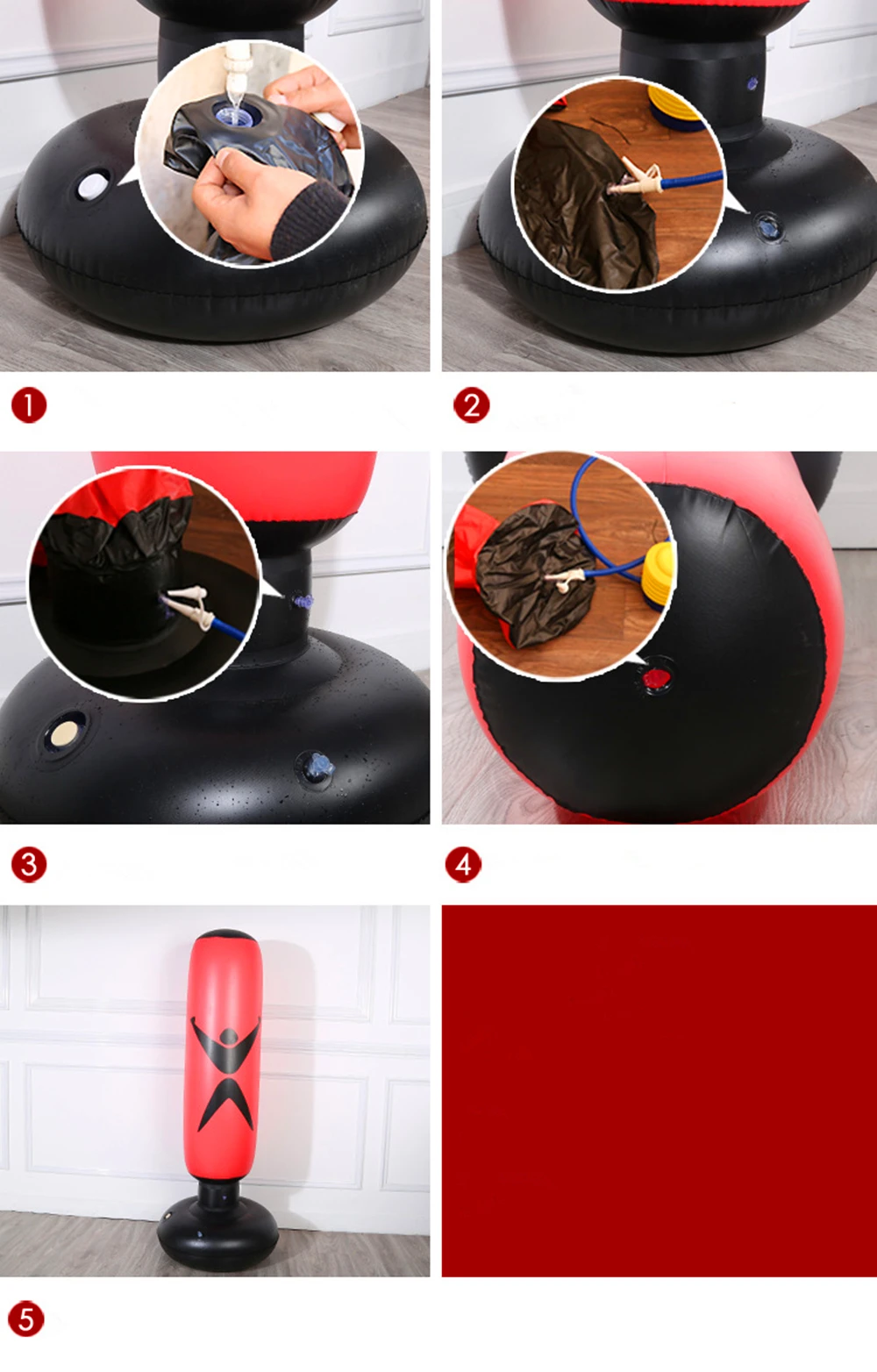 1

2

3

4

5