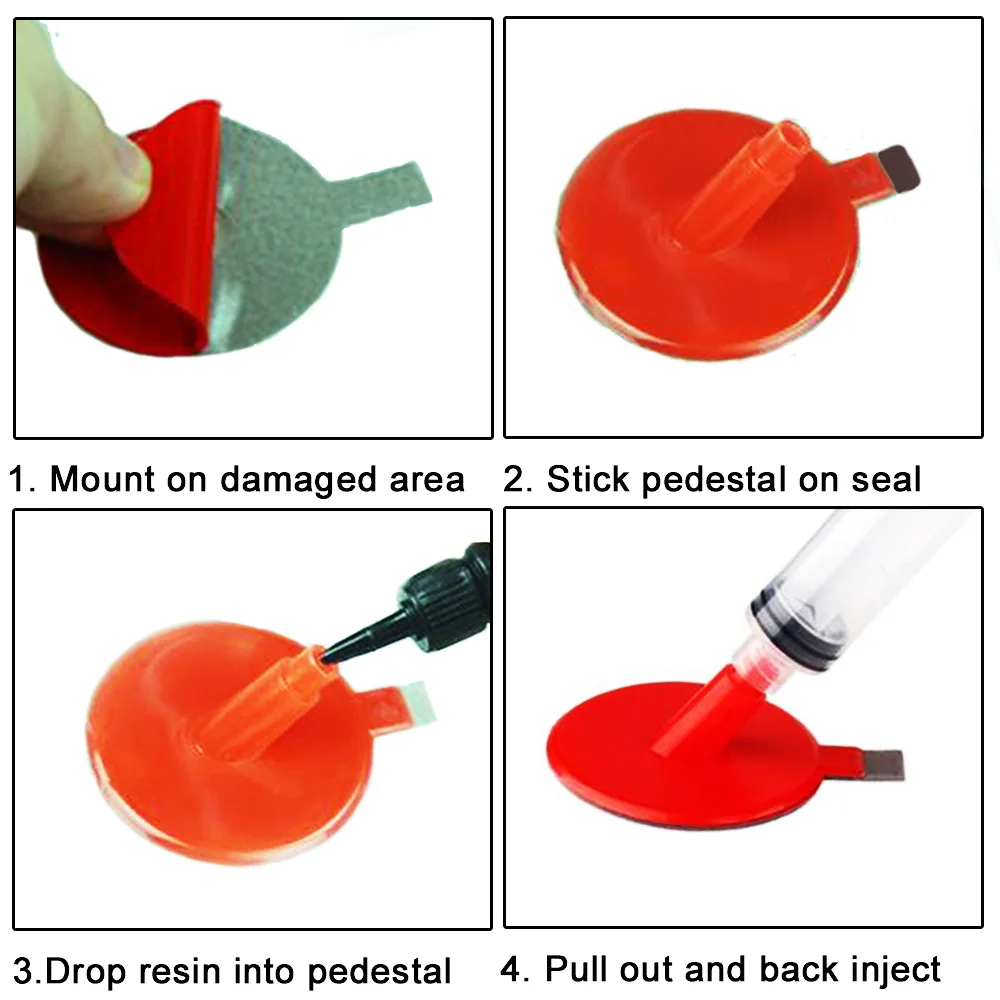 1. Mount on damaged area

2. Stick pedestal on seal

3.Drop resin into pedestal

4. Pull out and back inject