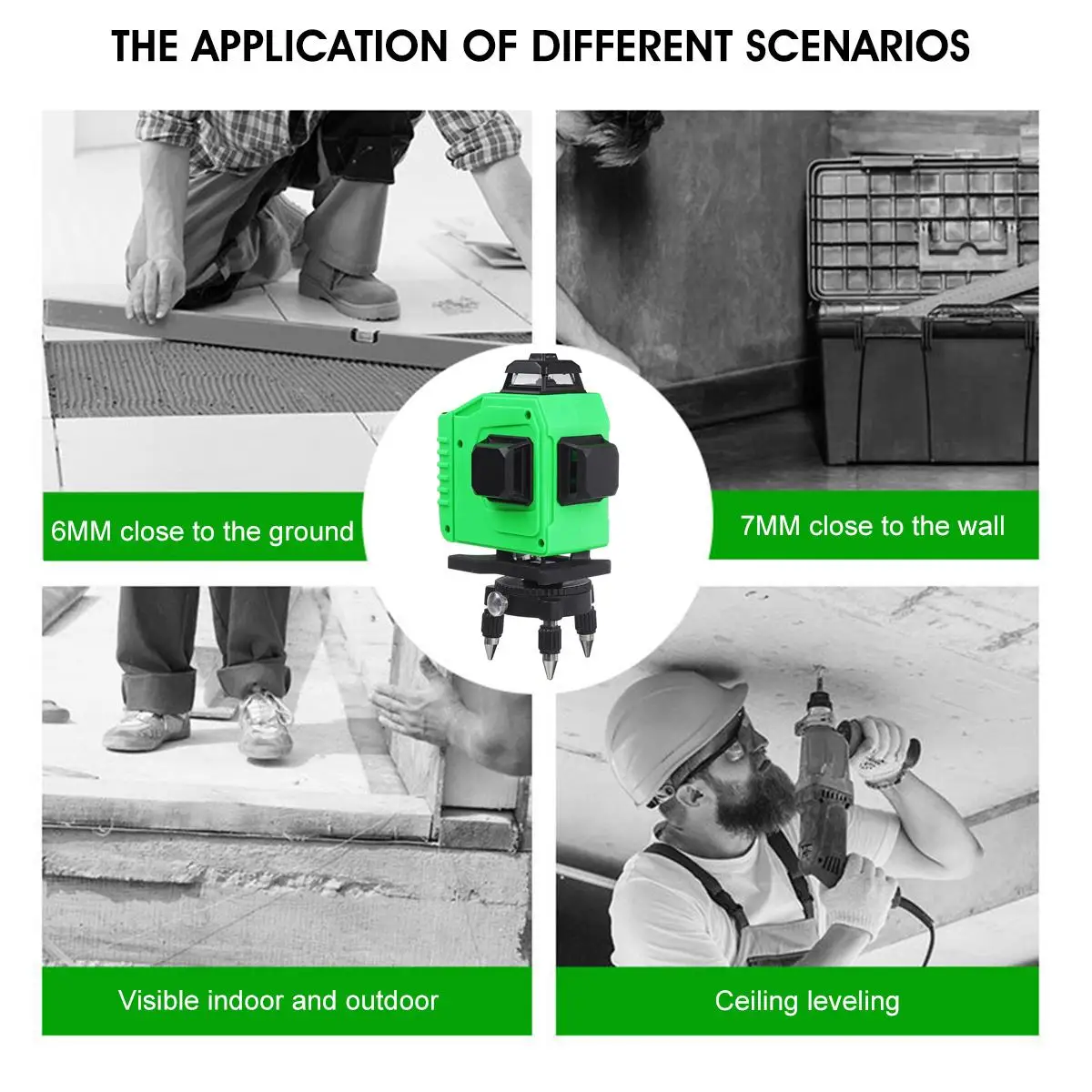 THE APPLICATION OF DIFFERENT SCENARIOS

6MM close to the ground

7MM close to the wall

Visible indoor and outdoor

Ceiling leveling