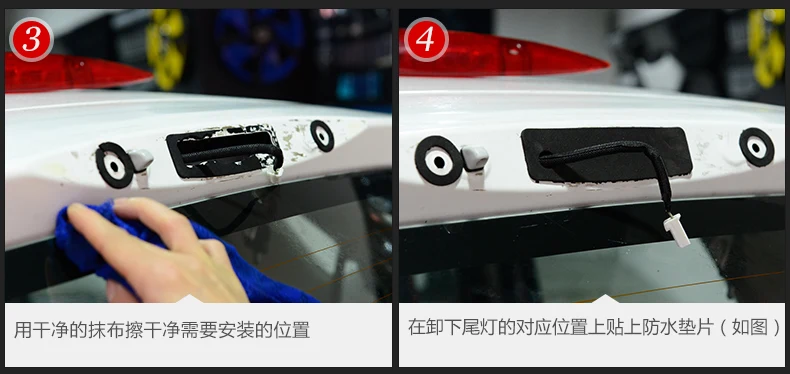 3

用干净的抹布擦干净需要安装的位置

4

在卸下尾灯的对应位置上贴上防水垫片（如图）