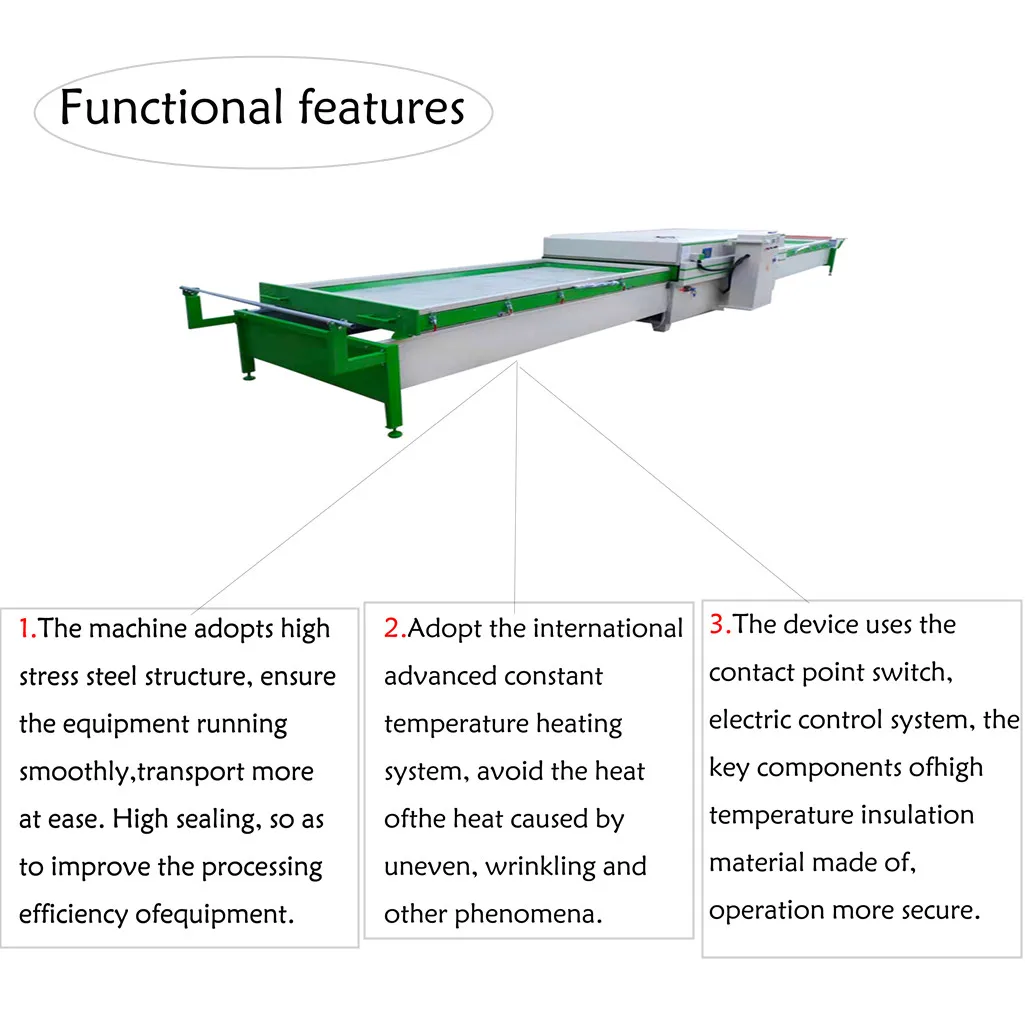 Functional features

1.The machine adopts high stress steel structure, ensure the equipment running smoothly,transport more at ease. High sealing, so as to improve the processing efficiency ofequipment.

2.Adopt the international advanced constant temperature heating system, avoid the heat ofthe heat caused by uneven, wrinkling and other phenomena.

3.The device uses the contact point switch, electric control system, the key components ofhigh temperature insulation material made of, operation more secure.