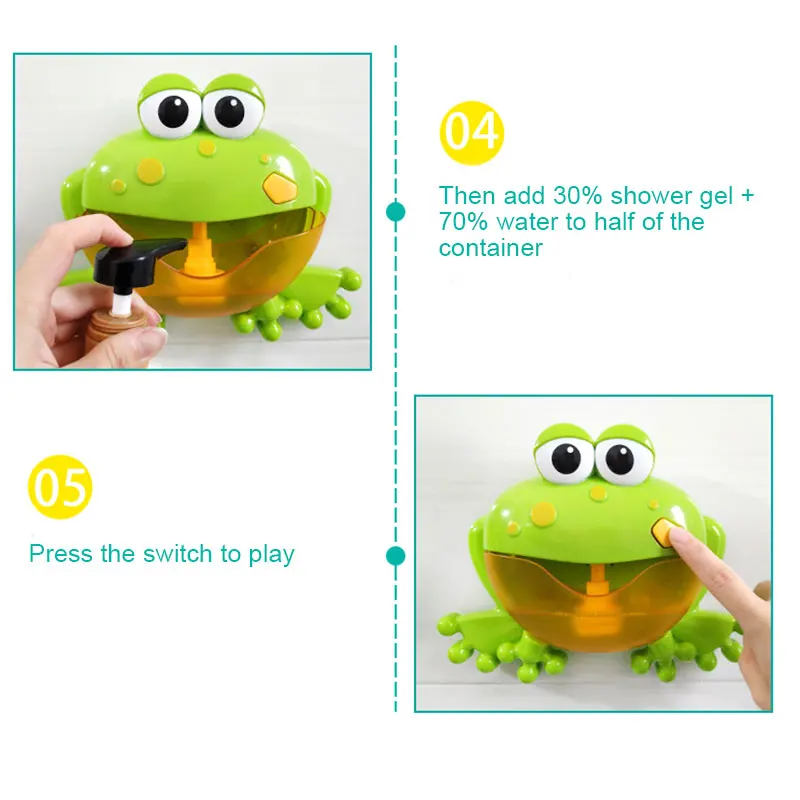 04

Then add 30% shower gel + 70% water to half of the container

05

Press the switch to play