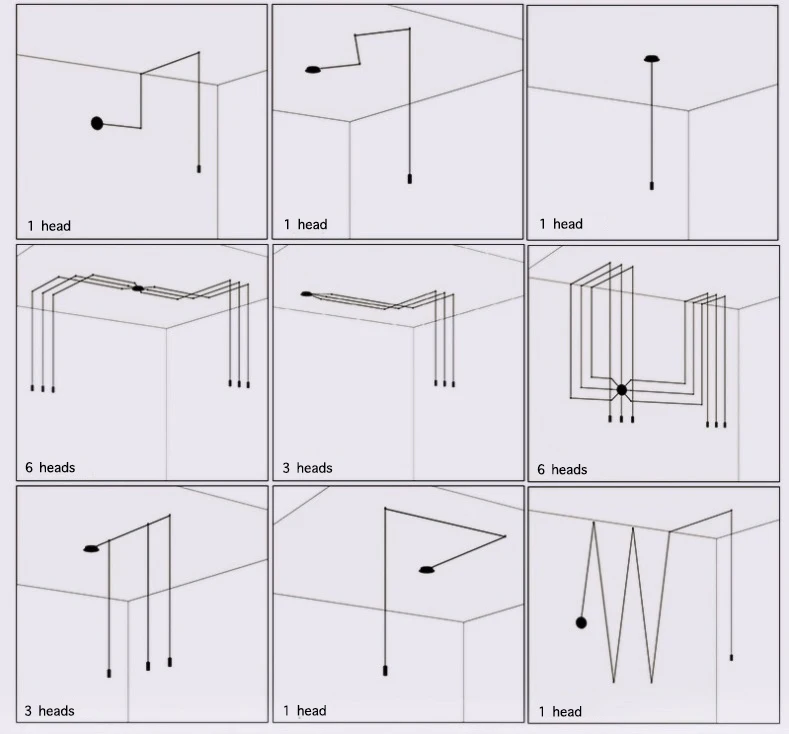 1 head

1 head

1 head

6 heads

3 heads

6 heads

3 heads

1 head

1 head