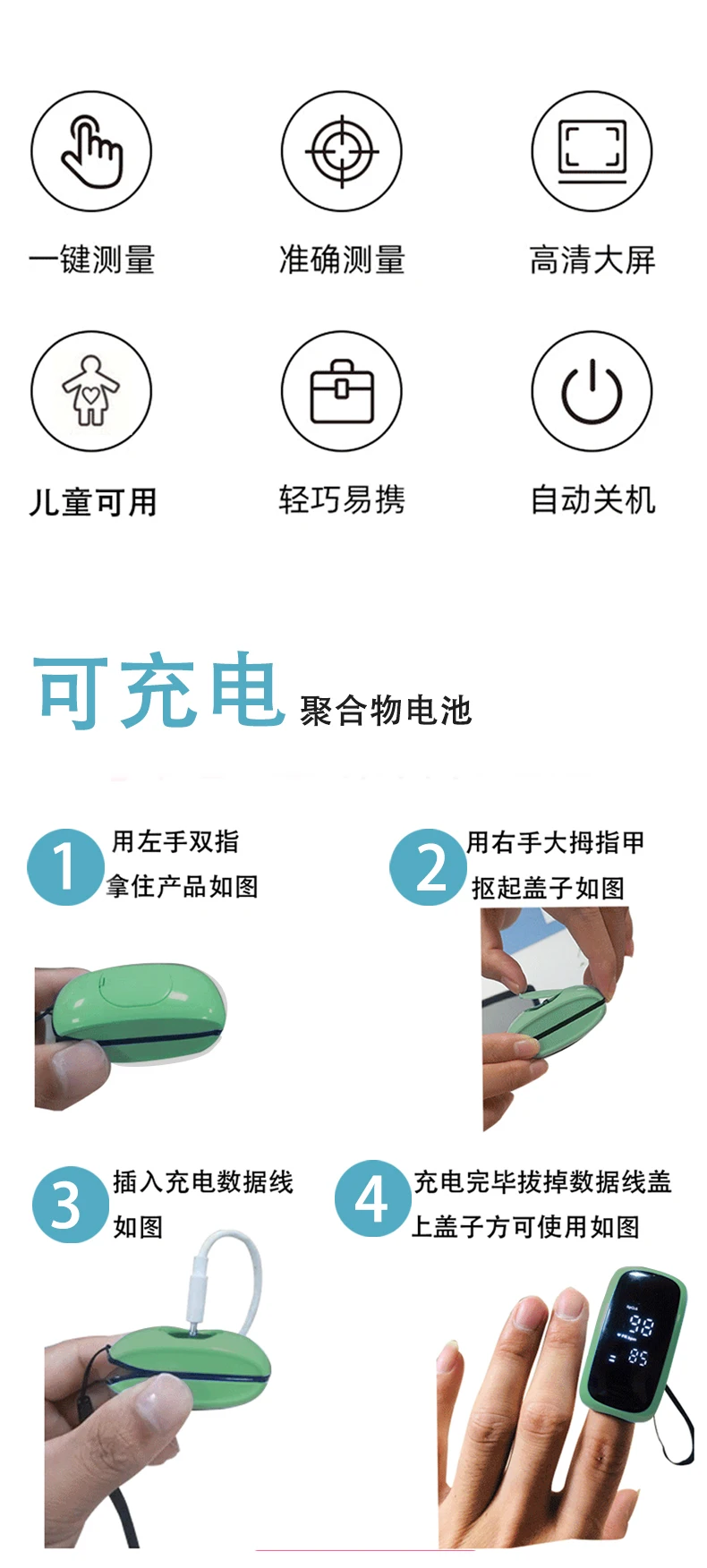 一键测量

准确测量

高清大屏

儿童可用

轻巧易携

自动关机

可充电 聚合物电池

1 用左手双指拿住产品如图

2 用右手大拇指甲抠起盖子如图

3 插入充电数据线如图

4 充电完毕拔掉数据线盖上盖子方可使用如图

98
85