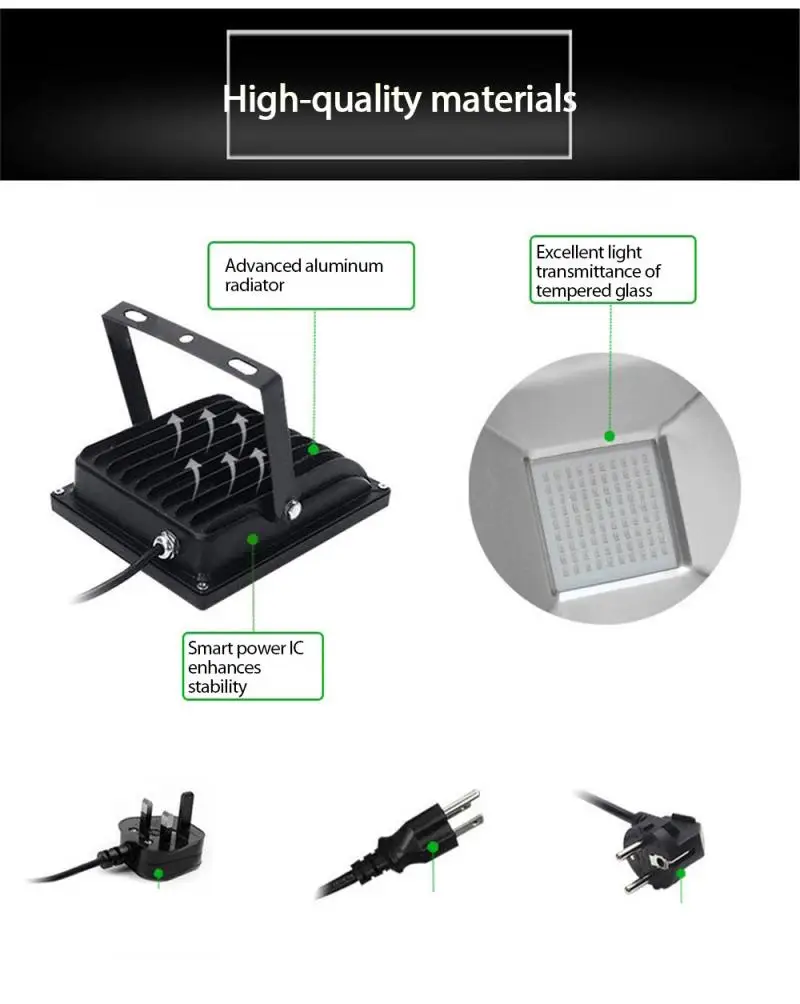 High-quality materials

Advanced aluminum radiator

Excellent light transmittance of tempered glass

Smart power IC enhances stability