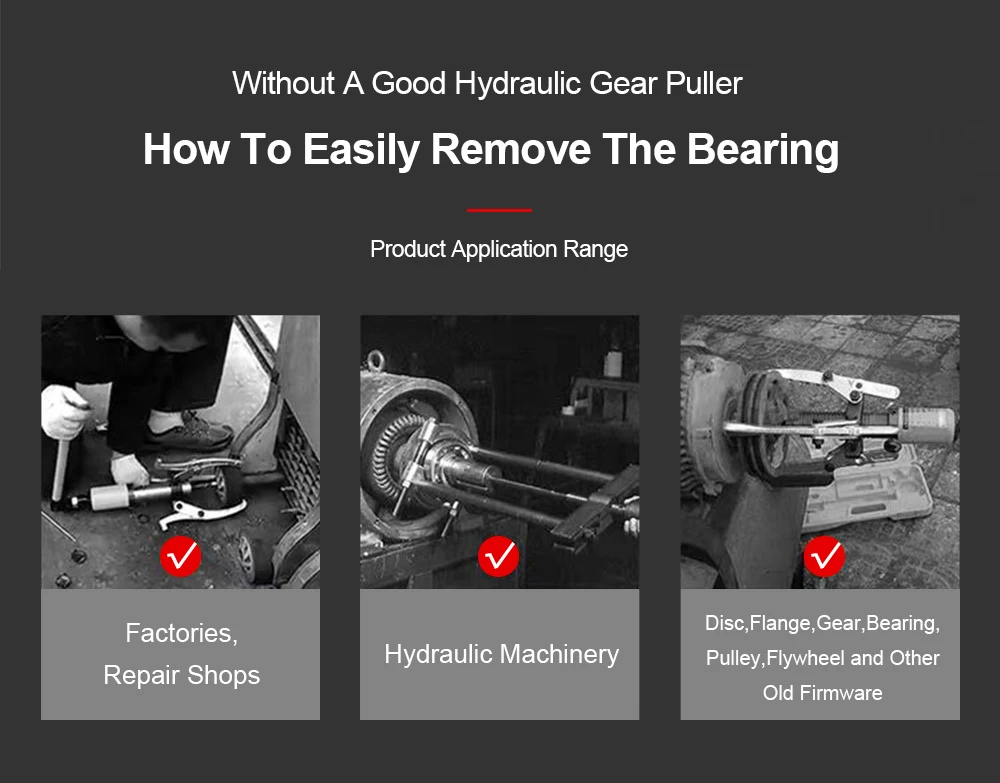 Without A Good Hydraulic Gear Puller

How To Easily Remove The Bearing

Product Application Range

Factories, Repair Shops

Hydraulic Machinery

Disc,Flange,Gear,Bearing, Pulley,Flywheel and Other Old Firmware