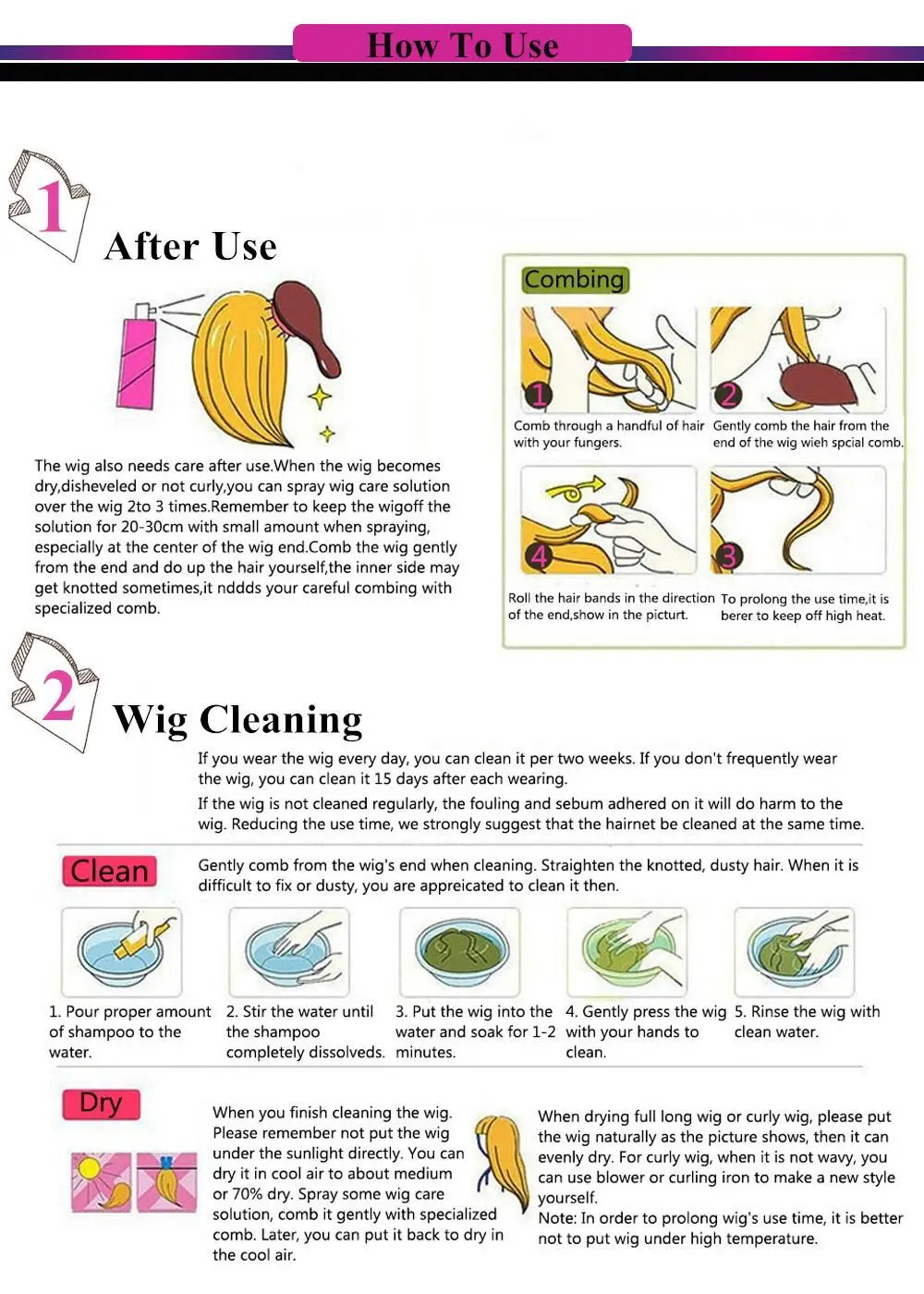 How To Use

1

After Use

The wig also needs care after use.When the wig becomes dry,disheveled or not curly,you can spray wig care solution over the wig 2to 3 times.Remember to keep the wigoff the solution for 20-30cm with small amount when spraying, especially at the center of the wig end.Comb the wig gently from the end and do up the hair yourself,the inner side may get knotted sometimes,it nddds your careful combing with specialized comb.

Combing

1
Comb through a handful of hair with your fungers.

2
Gently comb the hair from the end of the wig wieh spcial comb.

4
Roll the hair bands in the direction of the end,show in the picturt.

3
To prolong the use time,it is berer to keep off high heat.

2

Wig Cleaning

If you wear the wig every day, you can clean it per two weeks. If you don't frequently wear the wig, you can clean it 15 days after each wearing.
If the wig is not cleaned regularly, the fouling and sebum adhered on it will do harm to the wig. Reducing the use time, we strongly suggest that the hairnet be cleaned at the same time.

Clean

Gently comb from the wig's end when cleaning. Straighten the knotted, dusty hair. When it is difficult to fix or dusty, you are appreicated to clean it then.

1. Pour proper amount of shampoo to the water.

2. Stir the water until the shampoo completely dissolveds.

3. Put the wig into the water and soak for 1-2 minutes.

4. Gently press the wig with your hands to clean.

5. Rinse the wig with clean water.

Dry

When you finish cleaning the wig. Please remember not put the wig under the sunlight directly. You can dry it in cool air to about medium or 70% dry. Spray some wig care solution, comb it gently with specialized comb. Later, you can put it back to dry in the cool air.

When drying full long wig or curly wig, please put the wig naturally as the picture shows, then it can evenly dry. For curly wig, when it is not wavy, you can use blower or curling iron to make a new style yourself.
Note: In order to prolong wig's use time, it is better not to put wig under high temperature.