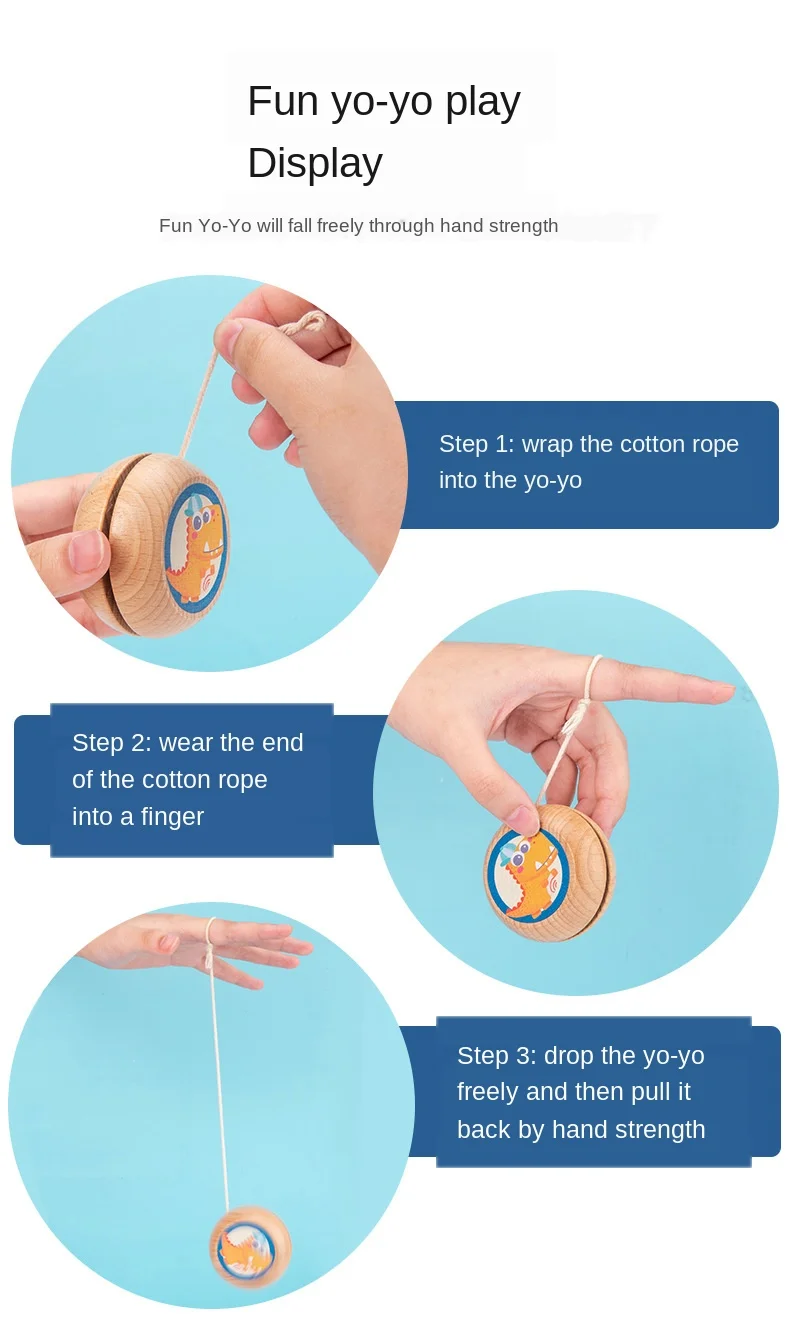 Fun yo-yo play
Display

Fun Yo-Yo will fall freely through hand strength

Step 1: wrap the cotton rope into the yo-yo

Step 2: wear the end of the cotton rope into a finger

Step 3: drop the yo-yo freely and then pull it back by hand strength