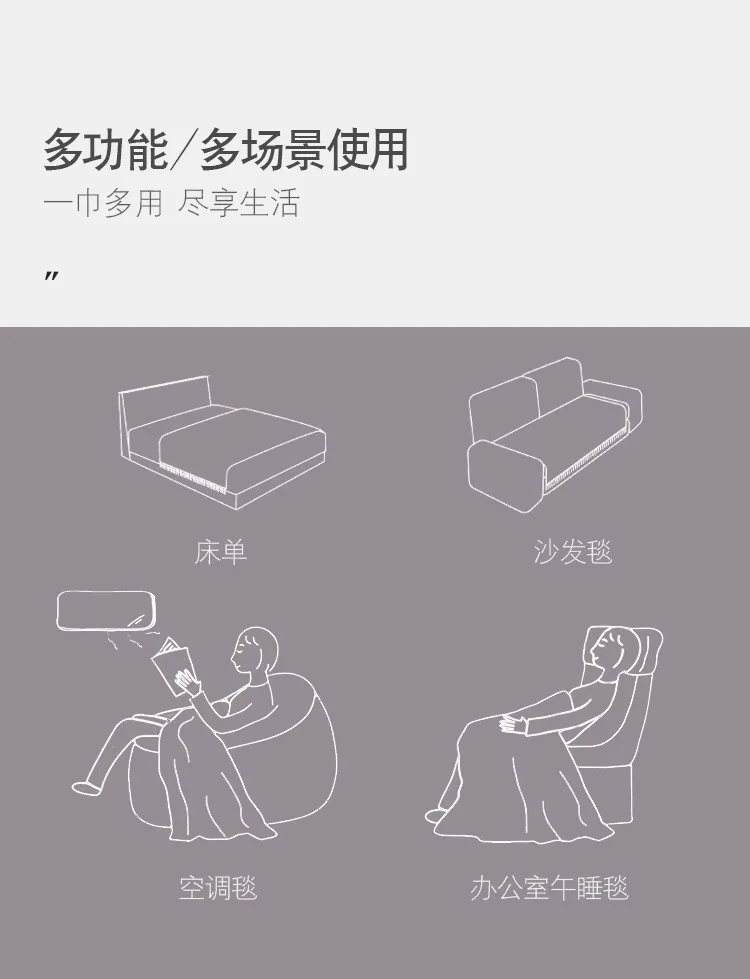 多功能/多场景使用
一巾多用 尽享生活

”

床单

沙发毯

空调毯

办公室午睡毯