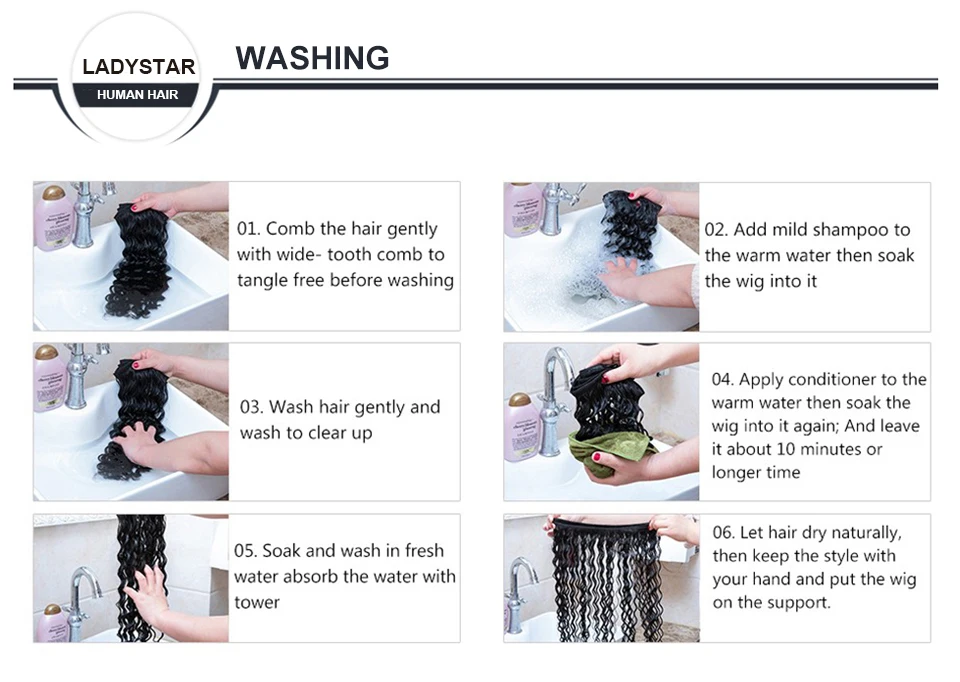 LADYSTAR
HUMAN HAIR

WASHING

01. Comb the hair gently with wide- tooth comb to tangle free before washing

02. Add mild shampoo to the warm water then soak the wig into it

03. Wash hair gently and wash to clear up

04. Apply conditioner to the warm water then soak the wig into it again; And leave it about 10 minutes or longer time

05. Soak and wash in fresh water absorb the water with tower

06. Let hair dry naturally, then keep the style with your hand and put the wig on the support.