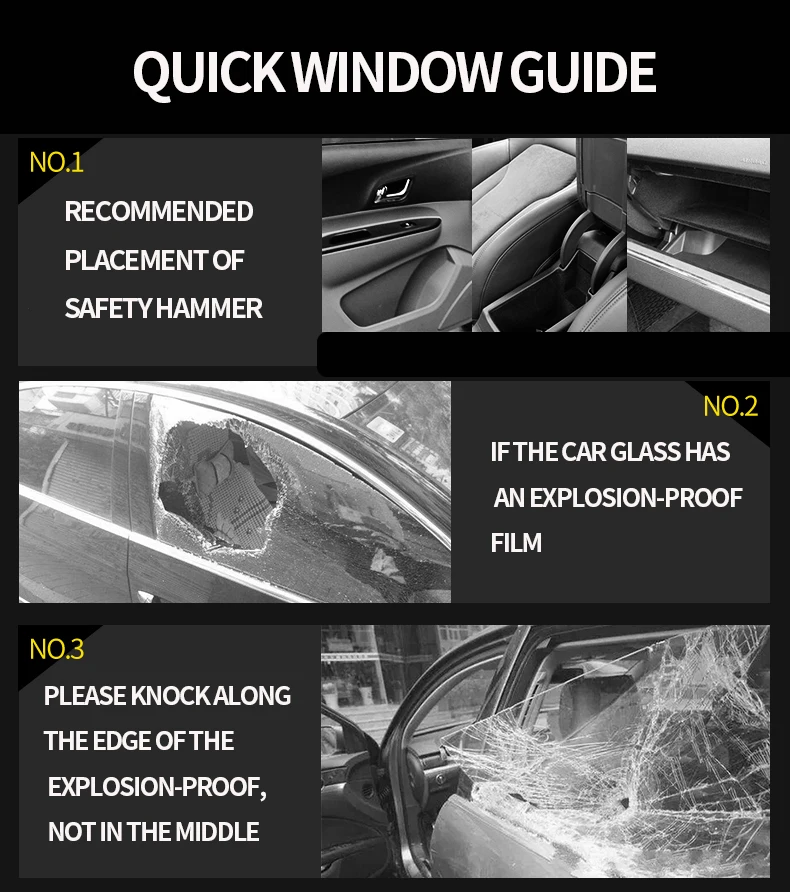 QUICK WINDOW GUIDE

NO.1

RECOMMENDED PLACEMENT OF SAFETY HAMMER

NO.2

IF THE CAR GLASS HAS AN EXPLOSION-PROOF FILM

NO.3

PLEASE KNOCK ALONG THE EDGE OF THE EXPLOSION-PROOF, NOT IN THE MIDDLE