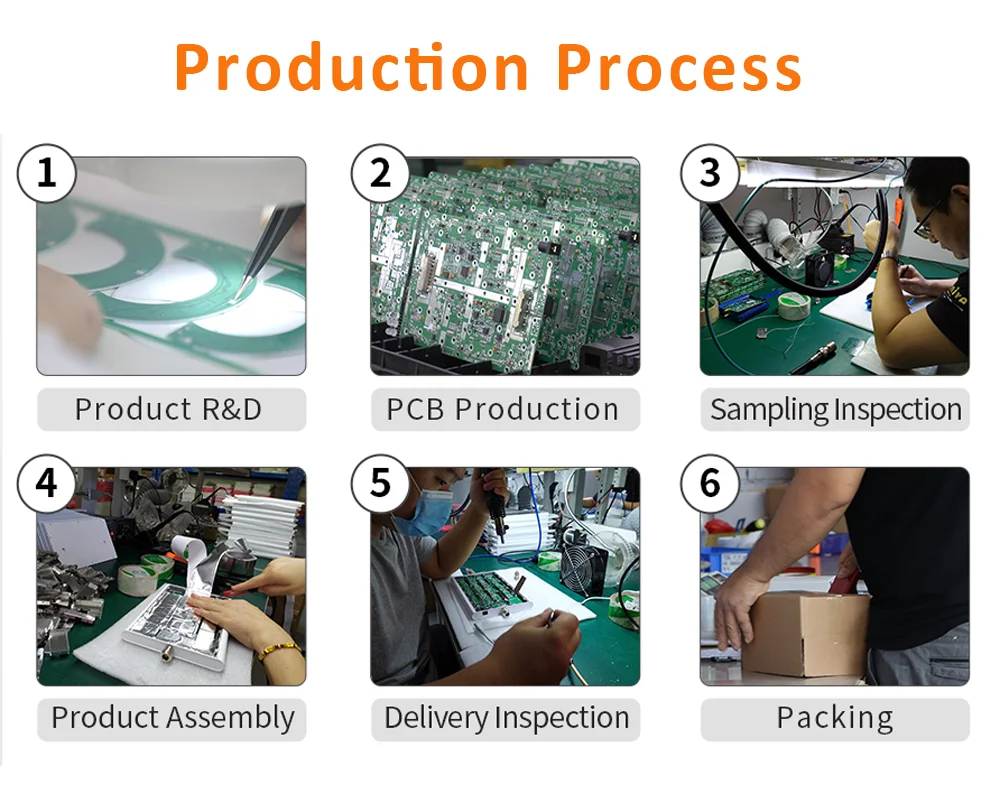 Production Process

1

Product R&D

2

PCB Production

3

Sampling Inspection

4

Product Assembly

5

Delivery Inspection

6

Packing