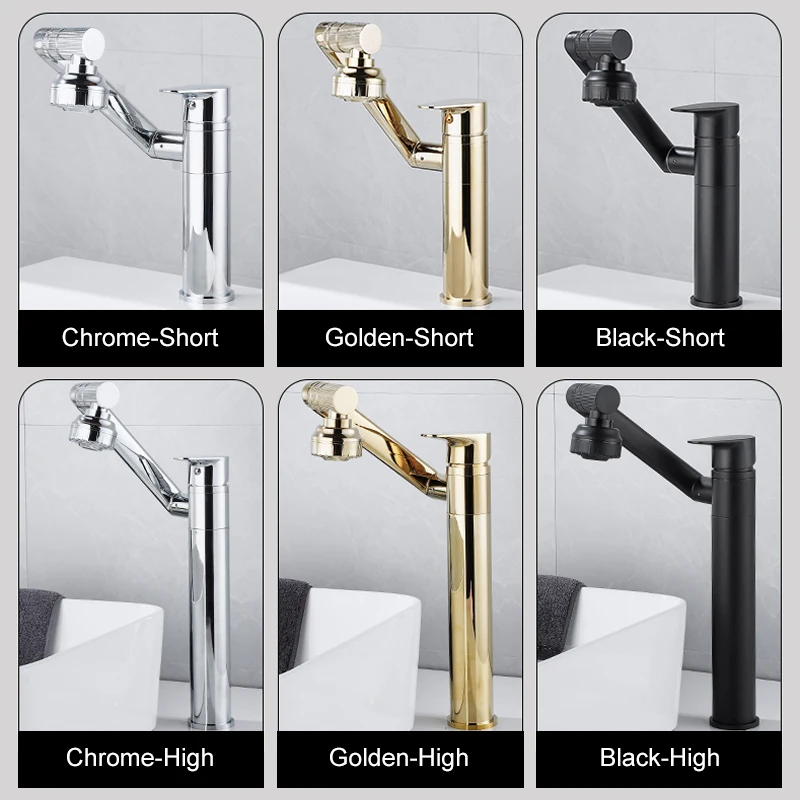 Chrome-Short

Golden-Short

Black-Short

Chrome-High

Golden-High

Black-High