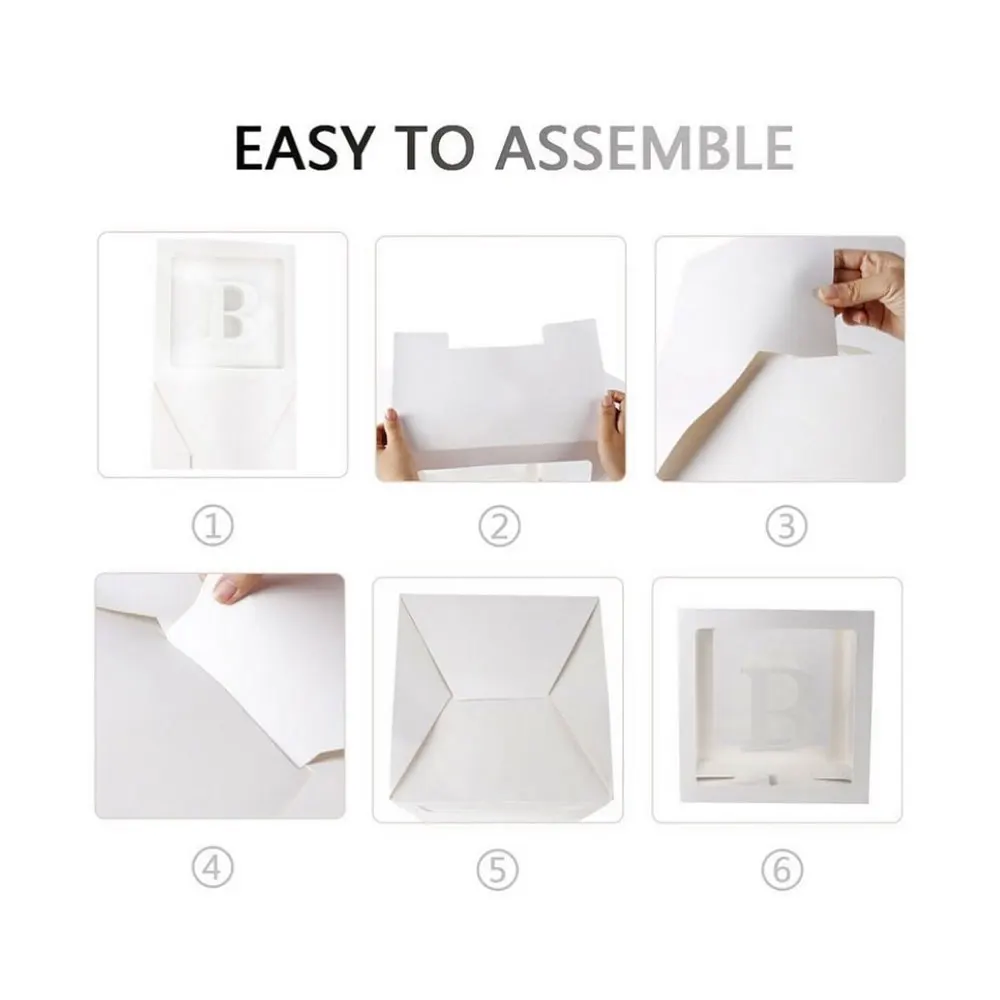 EASY TO ASSEMBLE

B

①

②

③

④

⑤

B

⑥