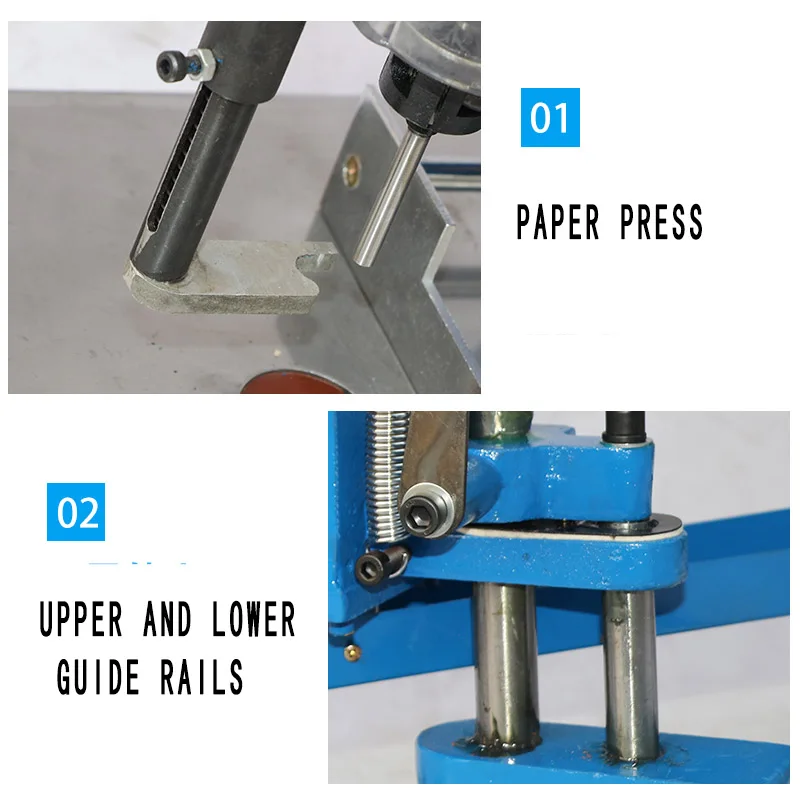 01

PAPER PRESS

02

UPPER AND LOWER GUIDE RAILS