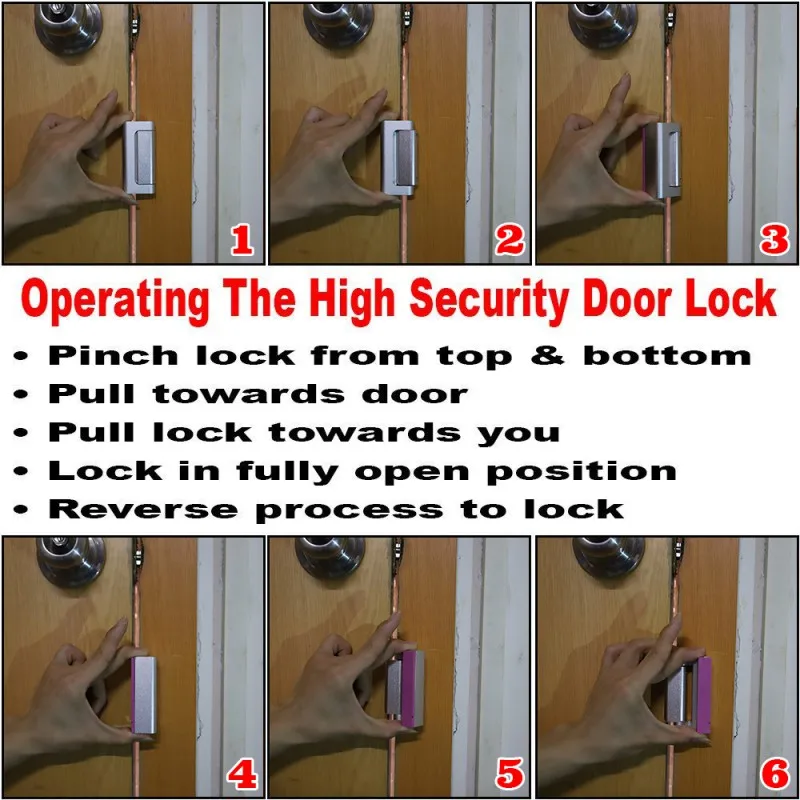 1

2

3

Operating The High Security Door Lock

• Pinch lock from top & bottom
• Pull towards door
• Pull lock towards you
• Lock in fully open position
• Reverse process to lock

4

5

6