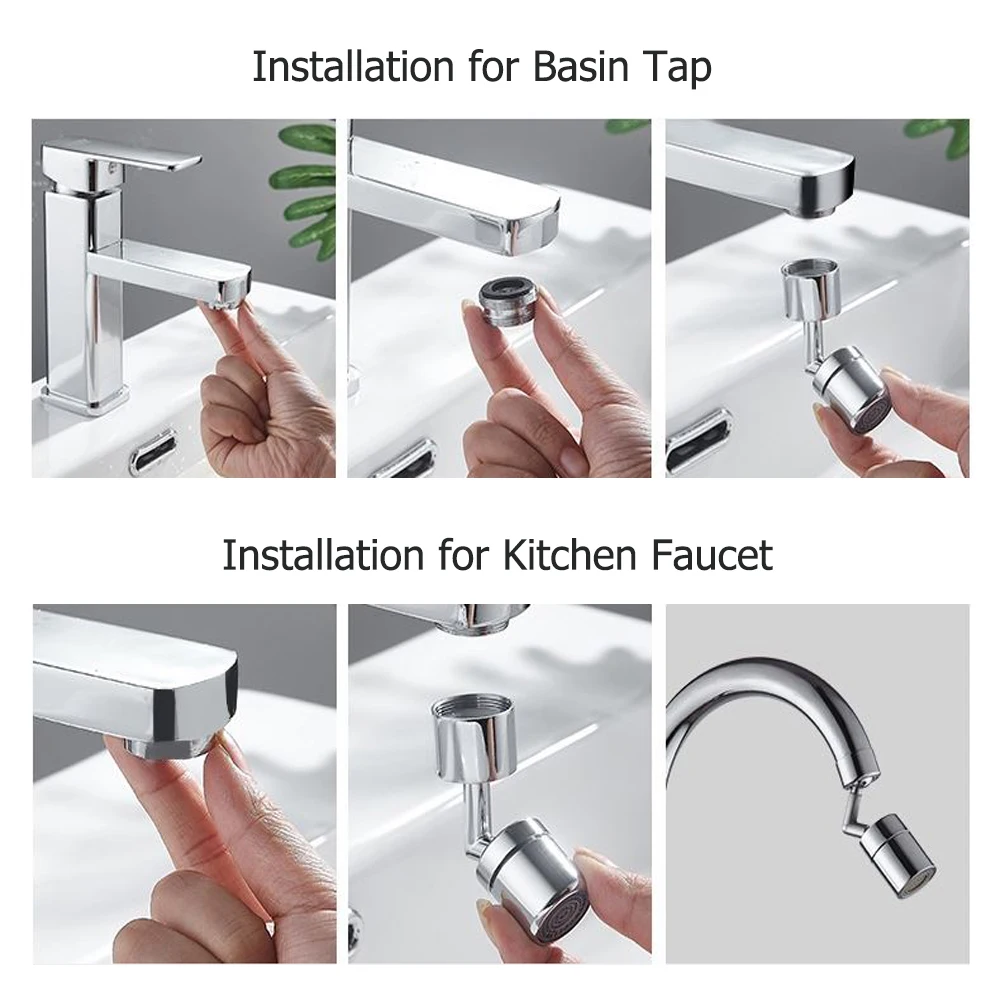 Installation for Basin Tap

Installation for Kitchen Faucet