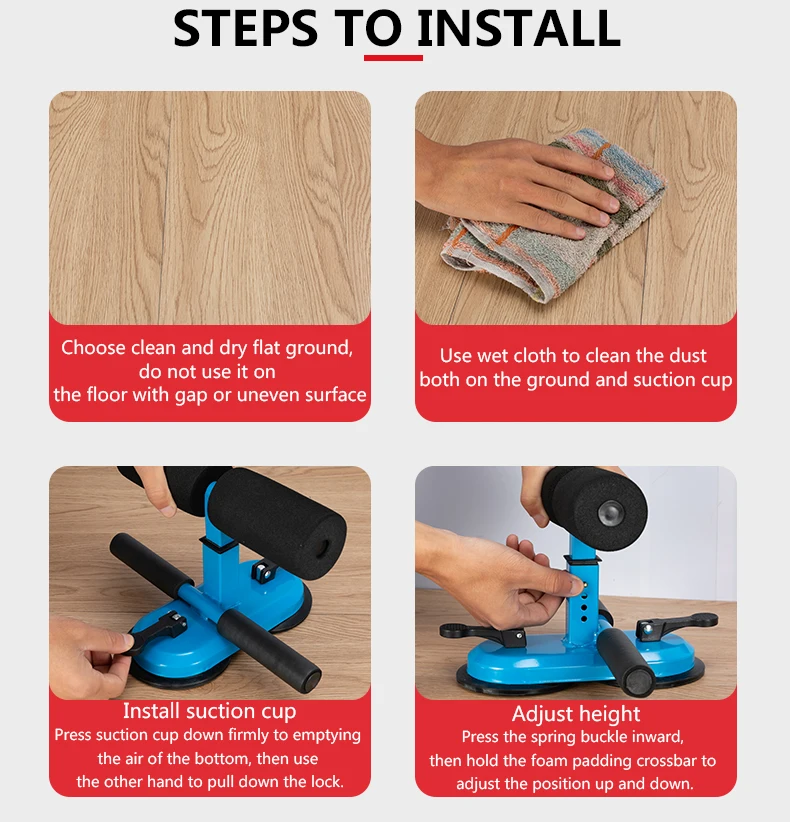 STEPS TO INSTALL

Choose clean and dry flat ground, do not use it on the floor with gap or uneven surface

Use wet cloth to clean the dust both on the ground and suction cup

Install suction cup
Press suction cup down firmly to emptying the air of the bottom, then use the other hand to pull down the lock.

Adjust height
Press the spring buckle inward, then hold the foam padding crossbar to adjust the position up and down.