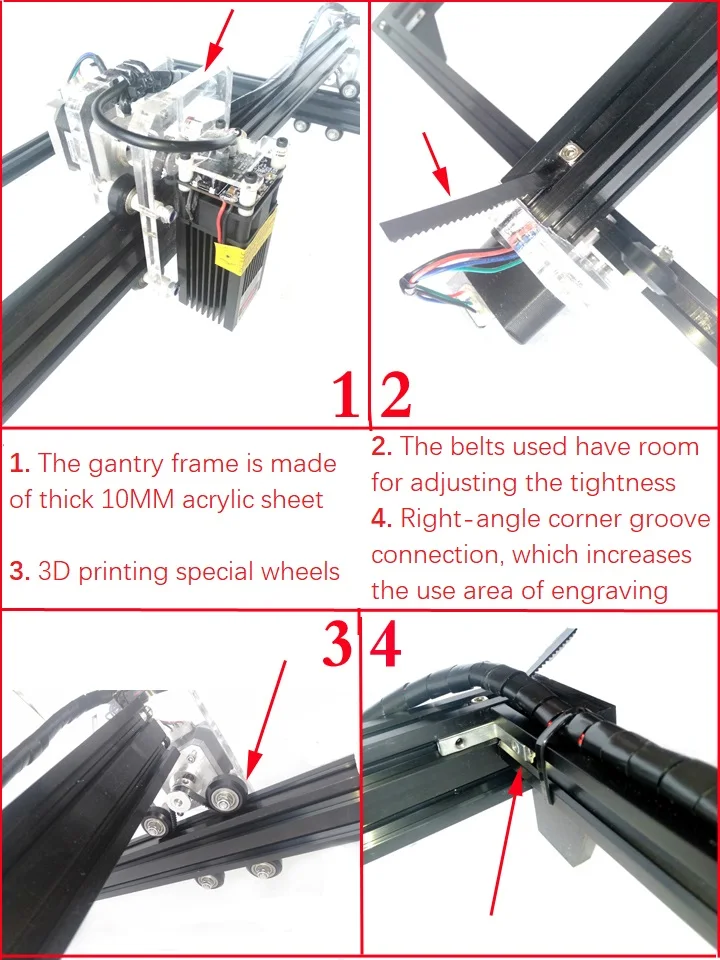 1 2

1. The gantry frame is made of thick 10MM acrylic sheet

3. 3D printing special wheels

2. The belts used have room for adjusting the tightness

4. Right-angle corner groove connection, which increases the use area of engraving

3 4