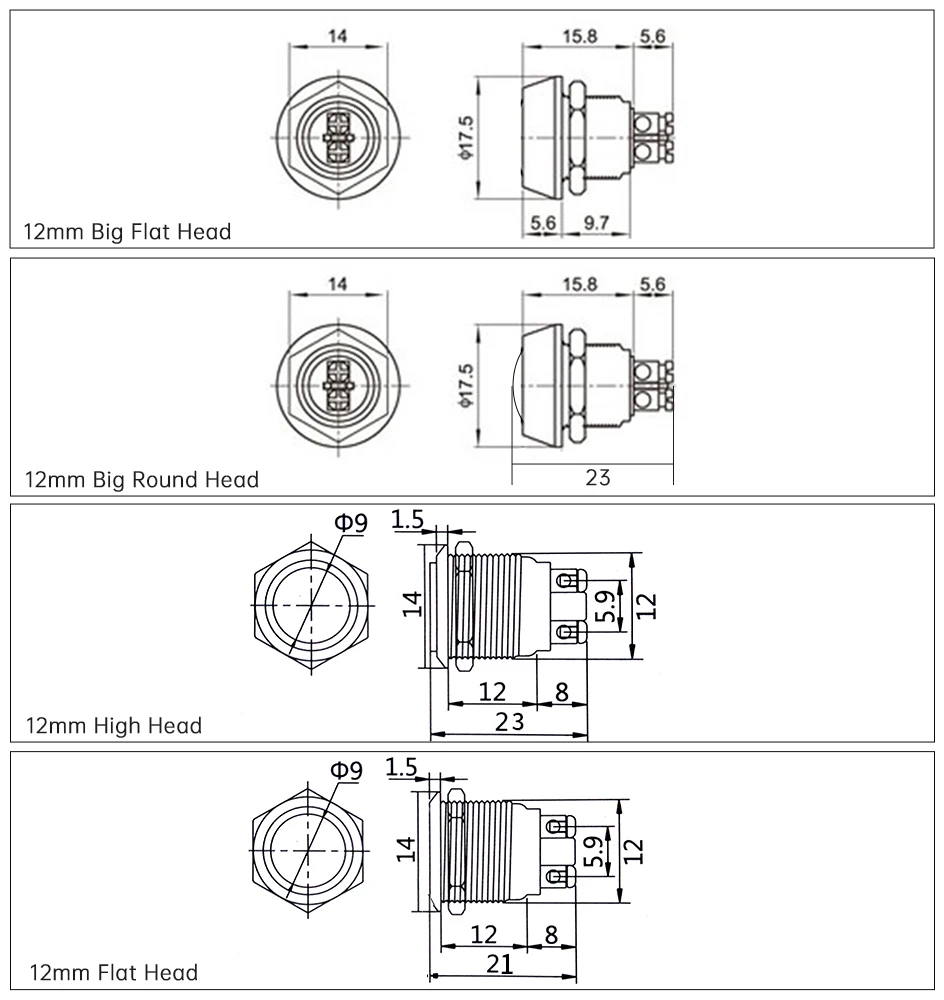 14

15.8

5.6

ϕ17.5

5.6

9.7

12mm Big Flat Head

14

15.8

5.6

ϕ17.5

23

12mm Big Round Head

Φ9

1.5

14

5.9

12

12

8

23

12mm High Head

Φ9

1.5

14

5.9

12

12

8

21

12mm Flat Head