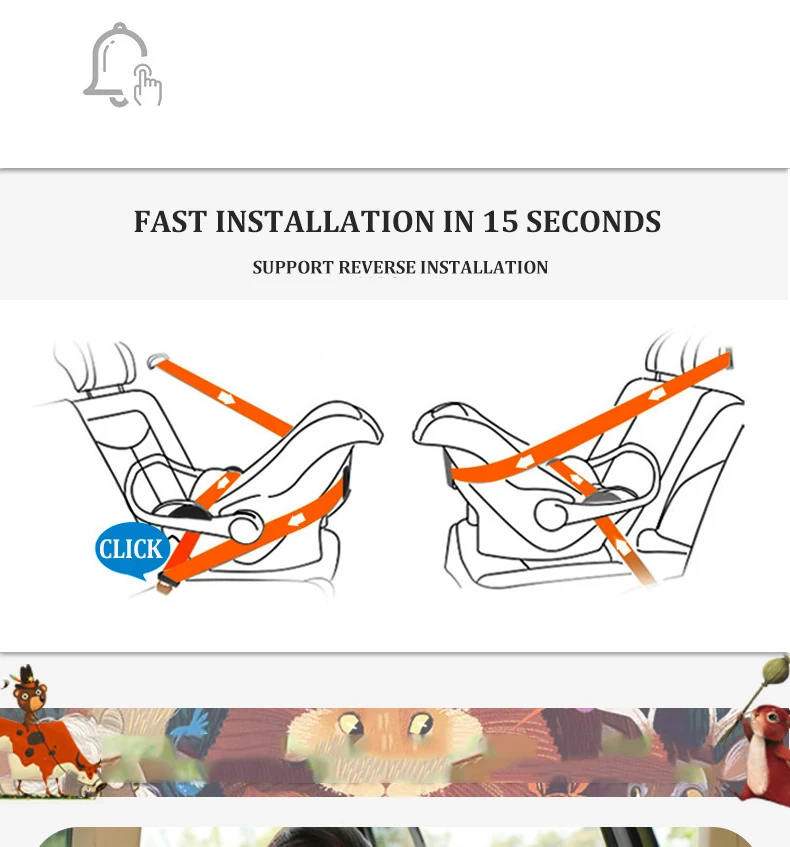 FAST INSTALLATION IN 15 SECONDS

SUPPORT REVERSE INSTALLATION

CLICK