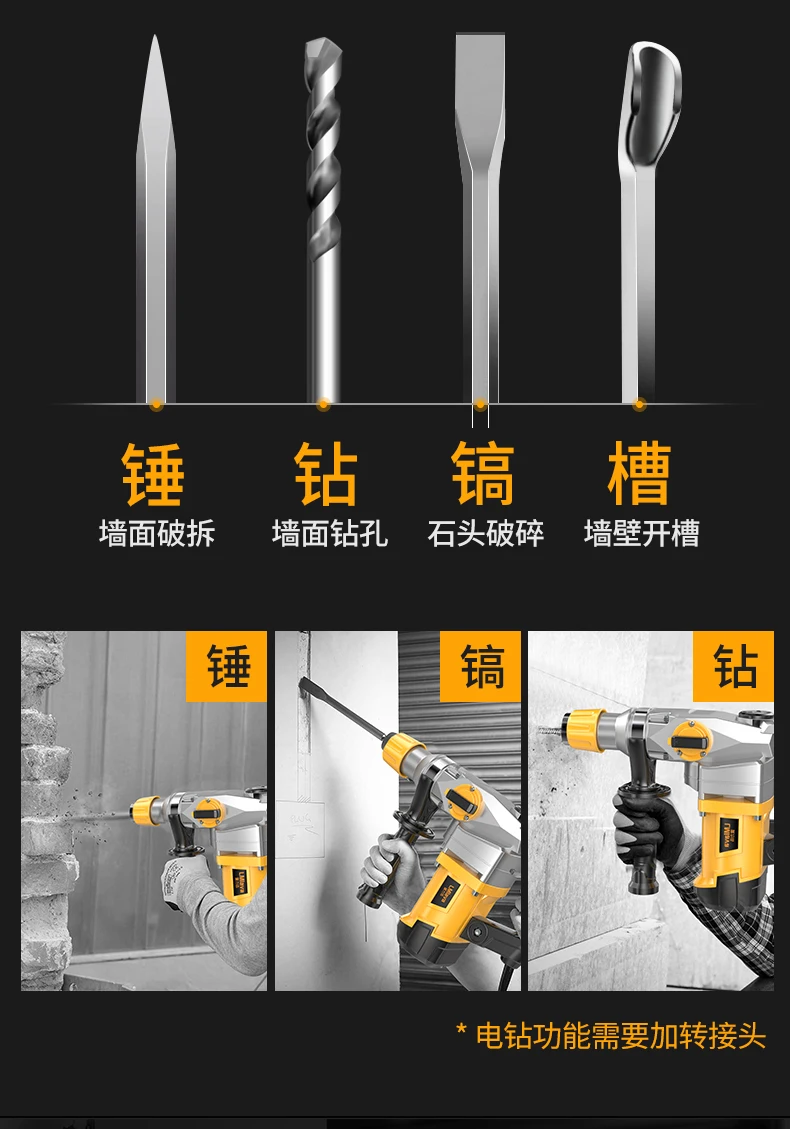 锤
墙面破拆

钻
墙面钻孔

镐
石头破碎

槽
墙壁开槽

锤

镐

钻

* 电钻功能需要加转接头