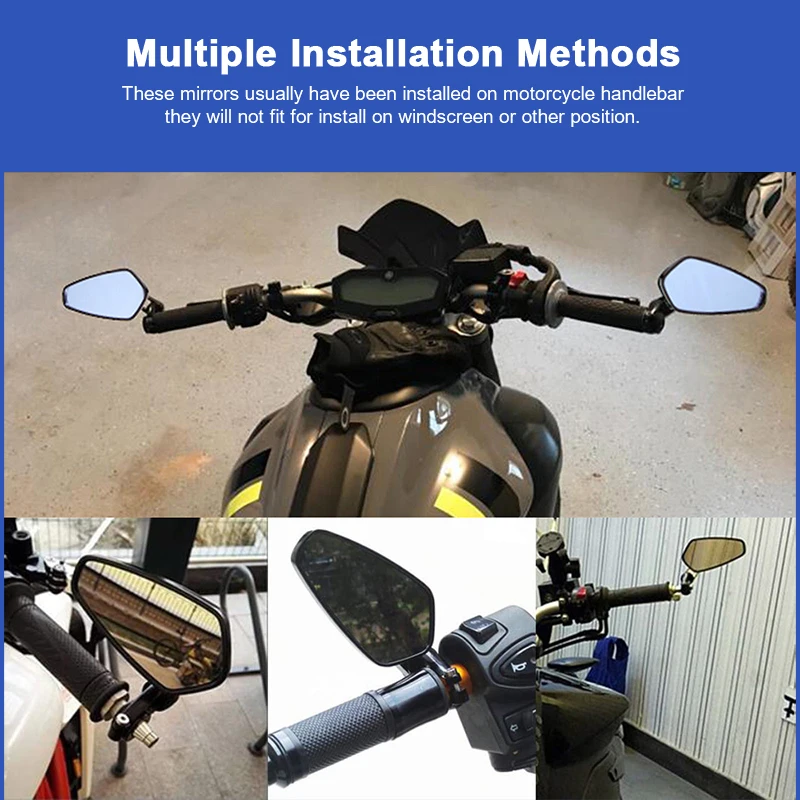 Multiple Installation Methods

These mirrors usually have been installed on motorcycle handlebar they will not fit for install on windscreen or other position.