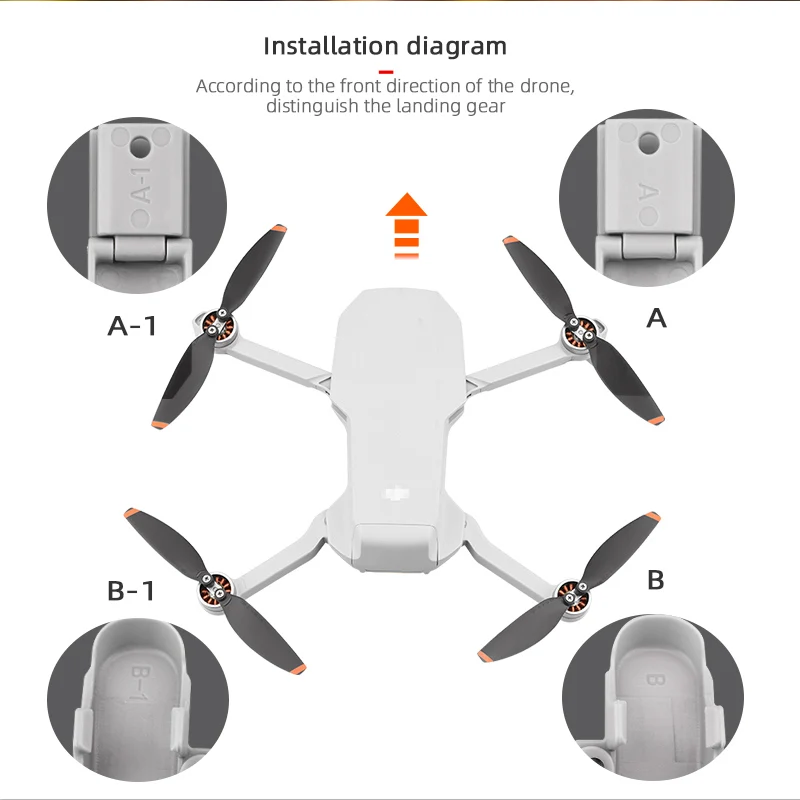 Installation diagram

According to the front direction of the drone, distinguish the landing gear

A-1

A-1

A

A

B-1

B-1

B

B