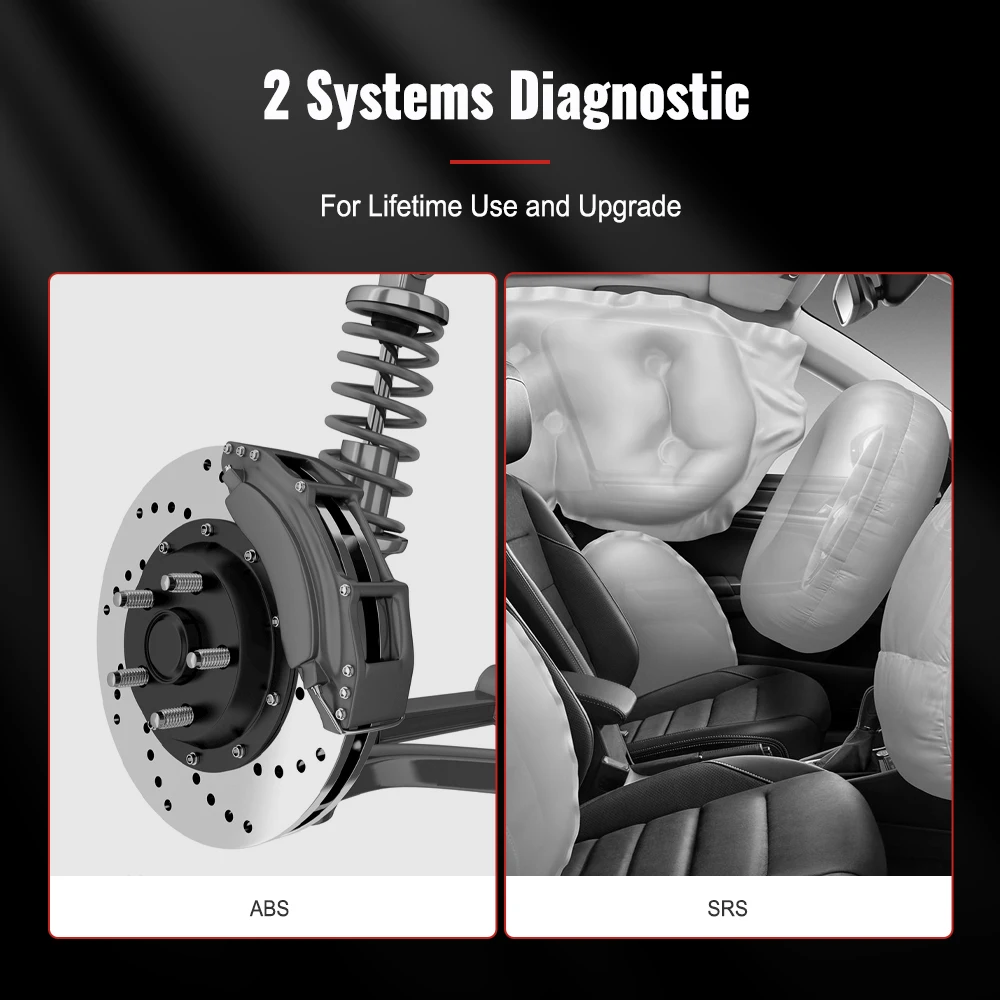 2 Systems Diagnostic

For Lifetime Use and Upgrade

ABS

SRS